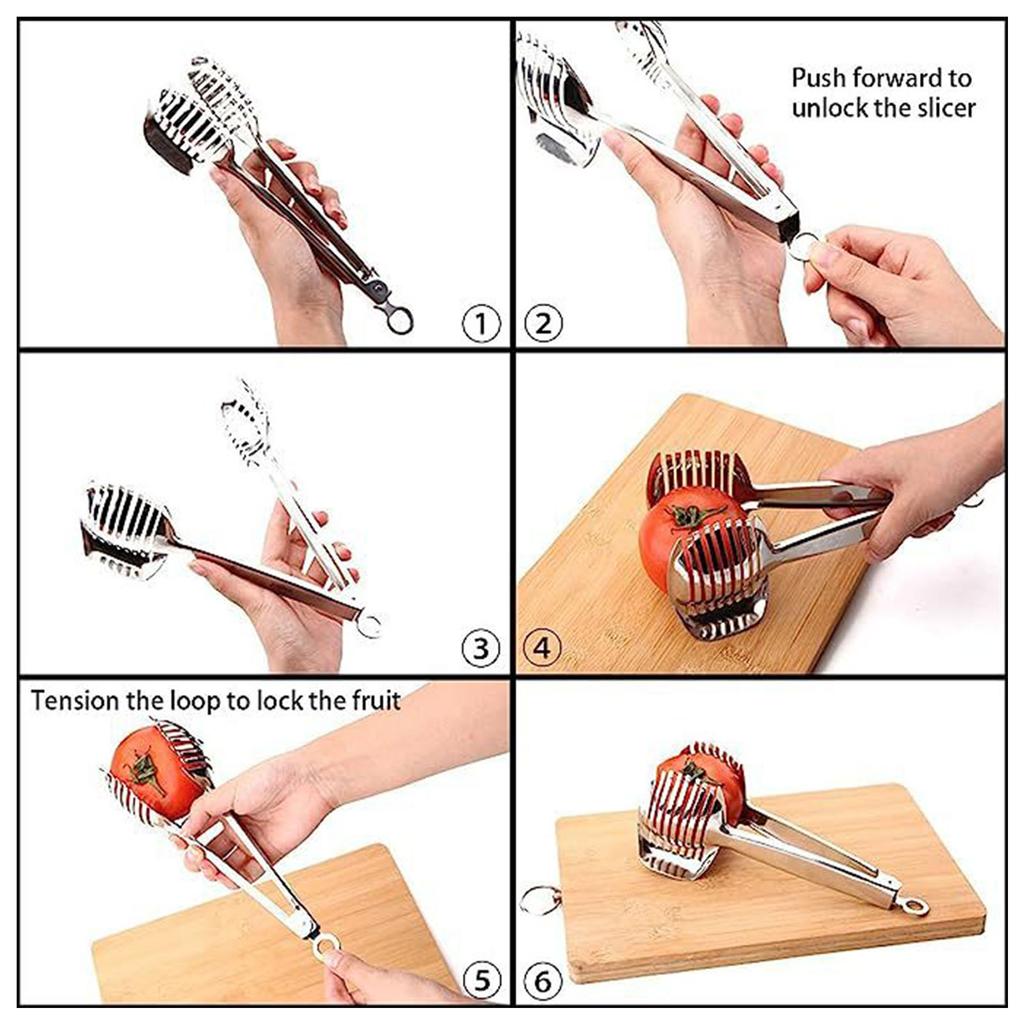 ①

Push forward to unlock the slicer

②

③

④

Tension the loop to lock the fruit

⑤

⑥