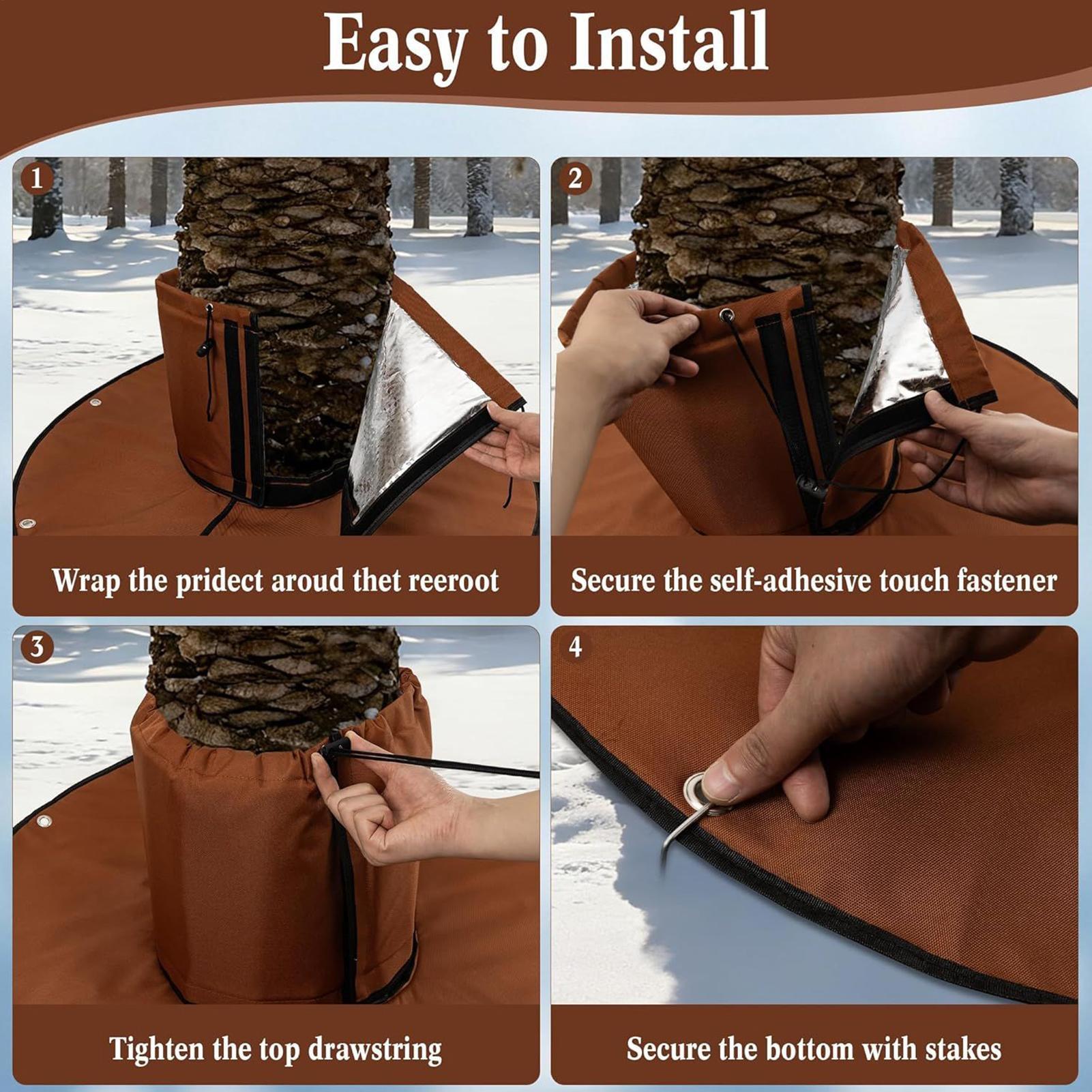 Easy to Install

1

Wrap the pridect aroud thet reeroot

2

Secure the self-adhesive touch fastener

3

Tighten the top drawstring

4

Secure the bottom with stakes