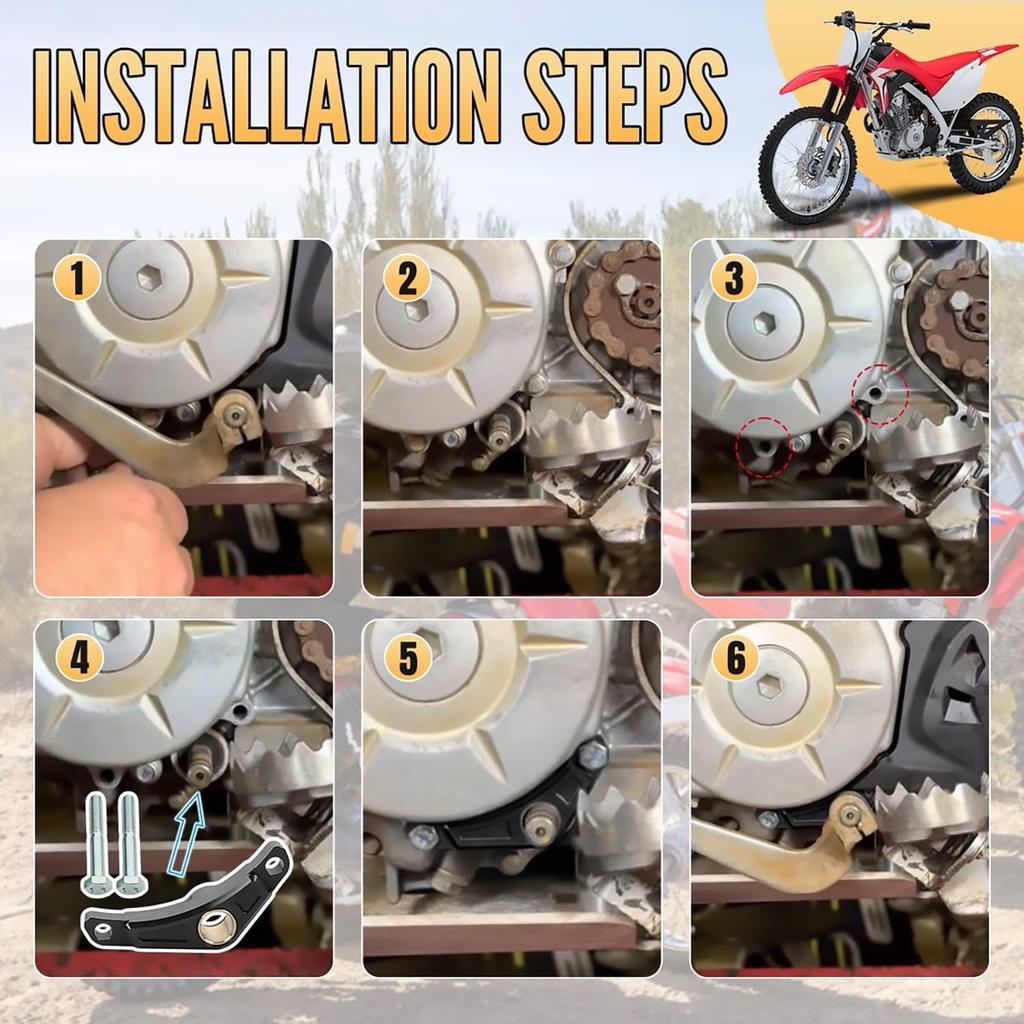 INSTALLATION STEPS

1

2

3

4

5

6