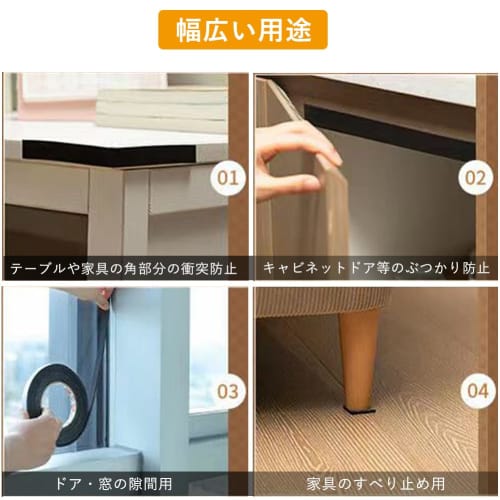 幅広い用途

01

テーブルや家具の角部分の衝突防止

02

キャビネットドア等のぶつかり防止

03

ドア・窓の隙間用

04

家具のすべり止め用