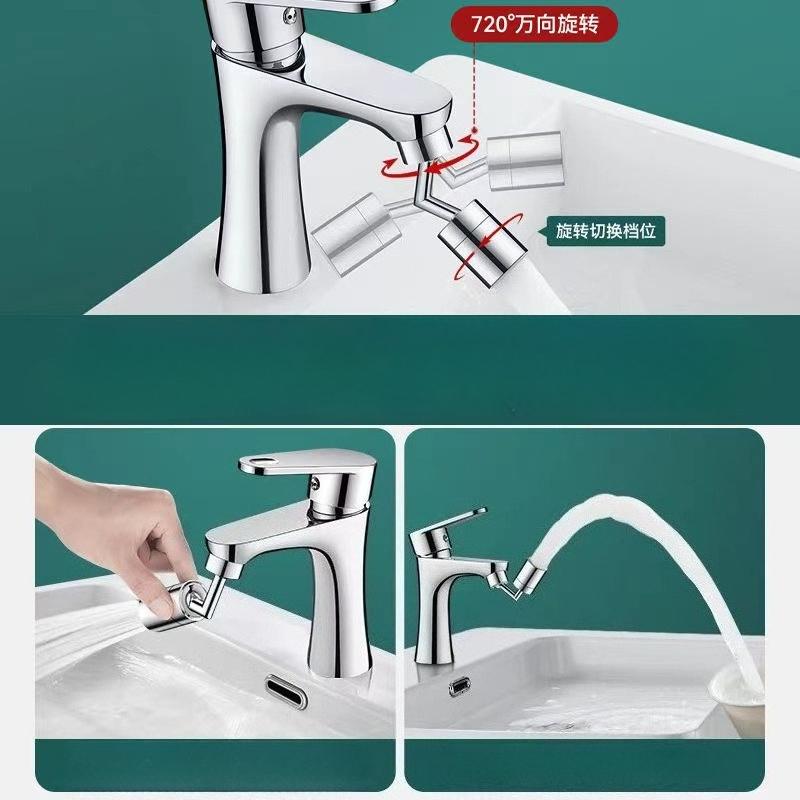 720°万向旋转

旋转切换档位