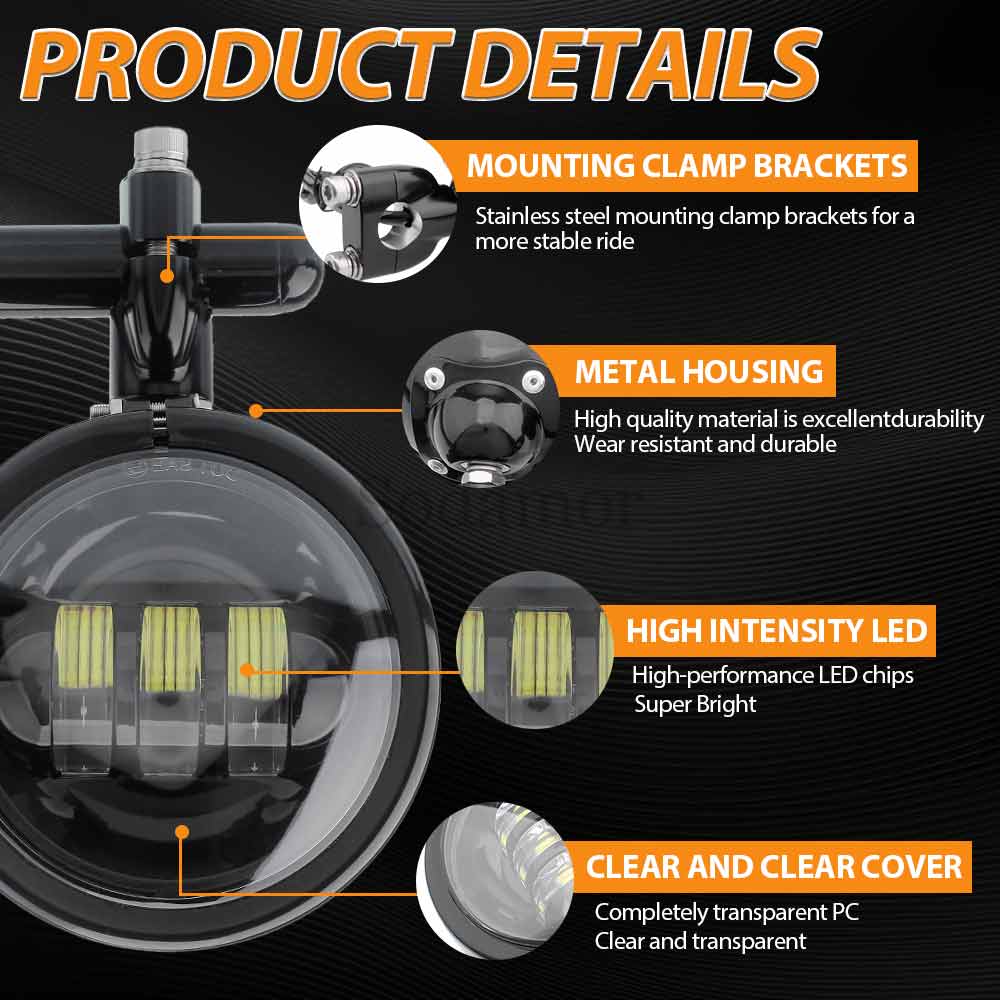 PRODUCT DETAILS

MOUNTING CLAMP BRACKETS

Stainless steel mounting clamp brackets for a more stable ride

METAL HOUSING

High quality material is excellentdurability
Wear resistant and durable

HIGH INTENSITY LED

High-performance LED chips
Super Bright

CLEAR AND CLEAR COVER

Completely transparent PC
Clear and transparent