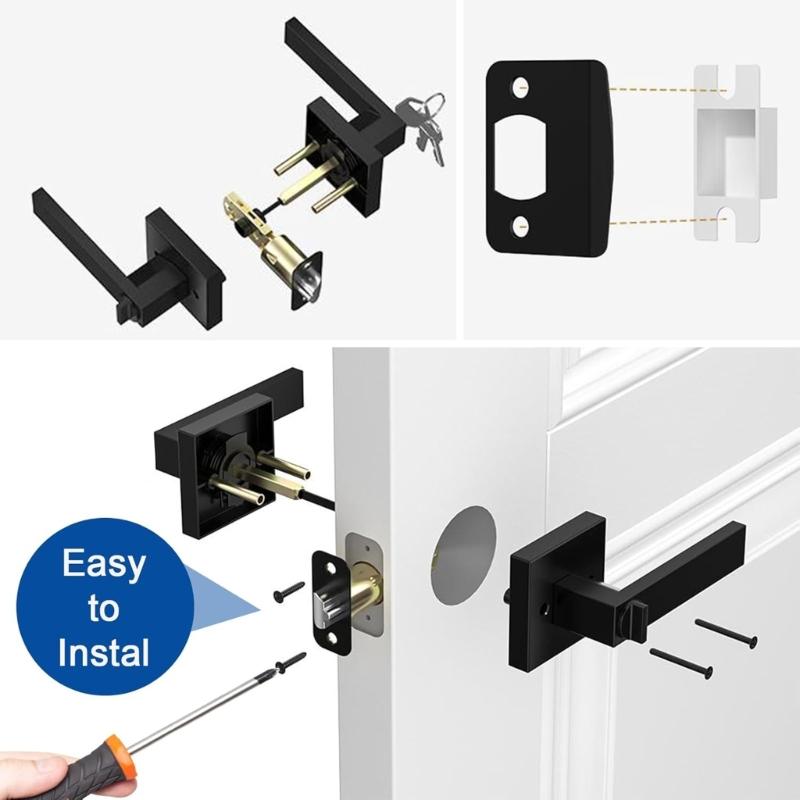 Easy to Instal