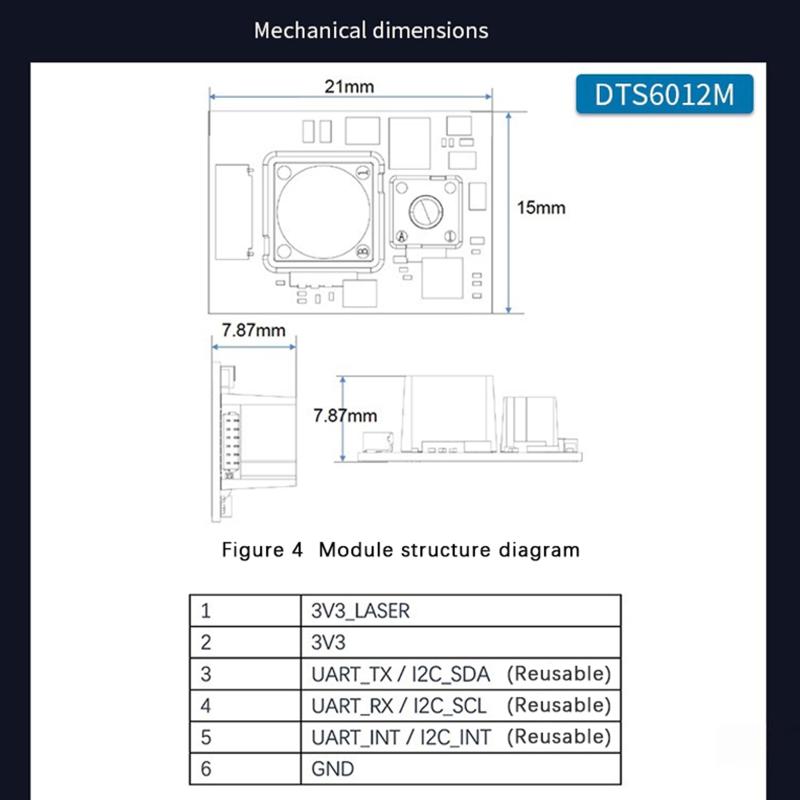 Mechanical dimensions

DTS6012M

21mm

15mm

7.87mm

7.87mm

Figure 4 Module structure diagram

| 1 | 3V3_LASER |
|---|---|
| 2 | 3V3 |
| 3 | UART_TX / I2C_SDA (Reusable) |
| 4 | UART_RX / I2C_SCL (Reusable) |
| 5 | UART_INT / I2C_INT (Reusable) |
| 6 | GND |