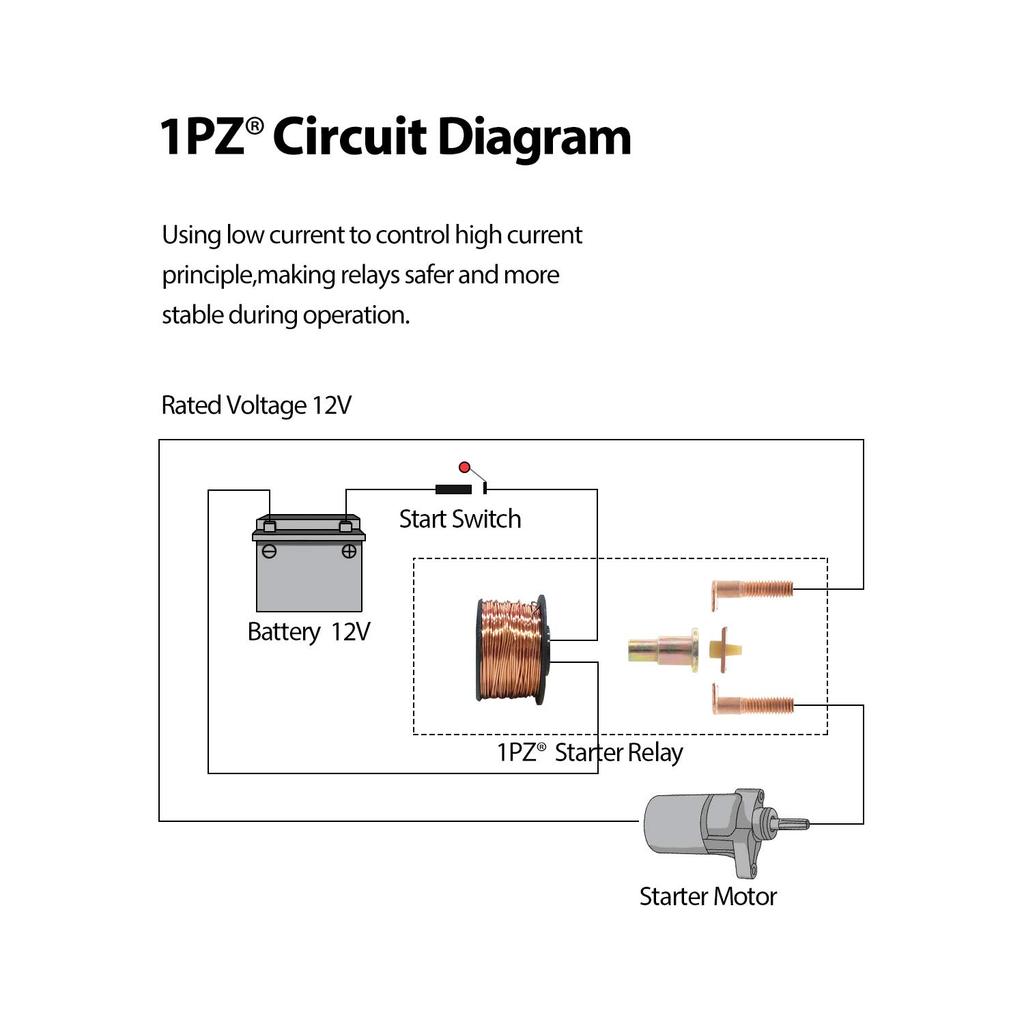 1PZ® Circuit Diagram

Using low current to control high current principle,making relays safer and more stable during operation.

Rated Voltage 12V

Start Switch

Battery 12V

1PZ® Starter Relay

Starter Motor