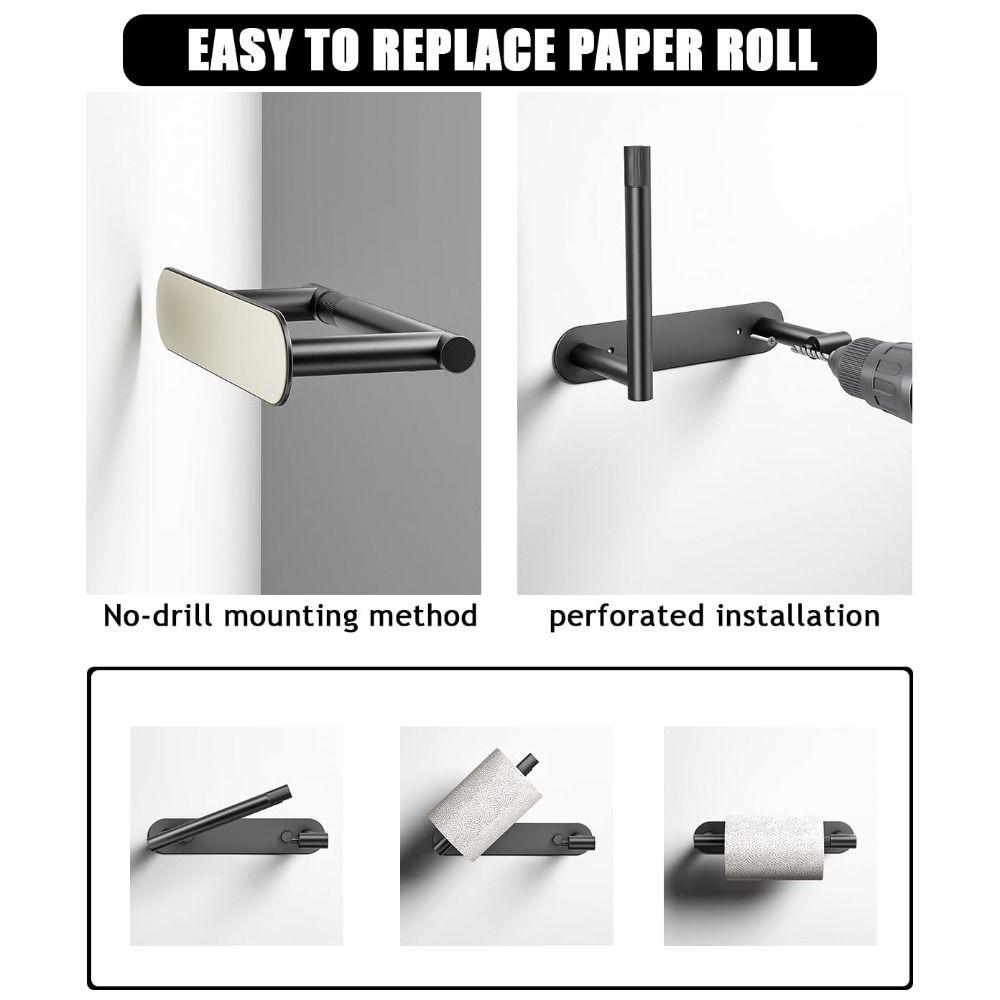 EASY TO REPLACE PAPER ROLL

No-drill mounting method

perforated installation