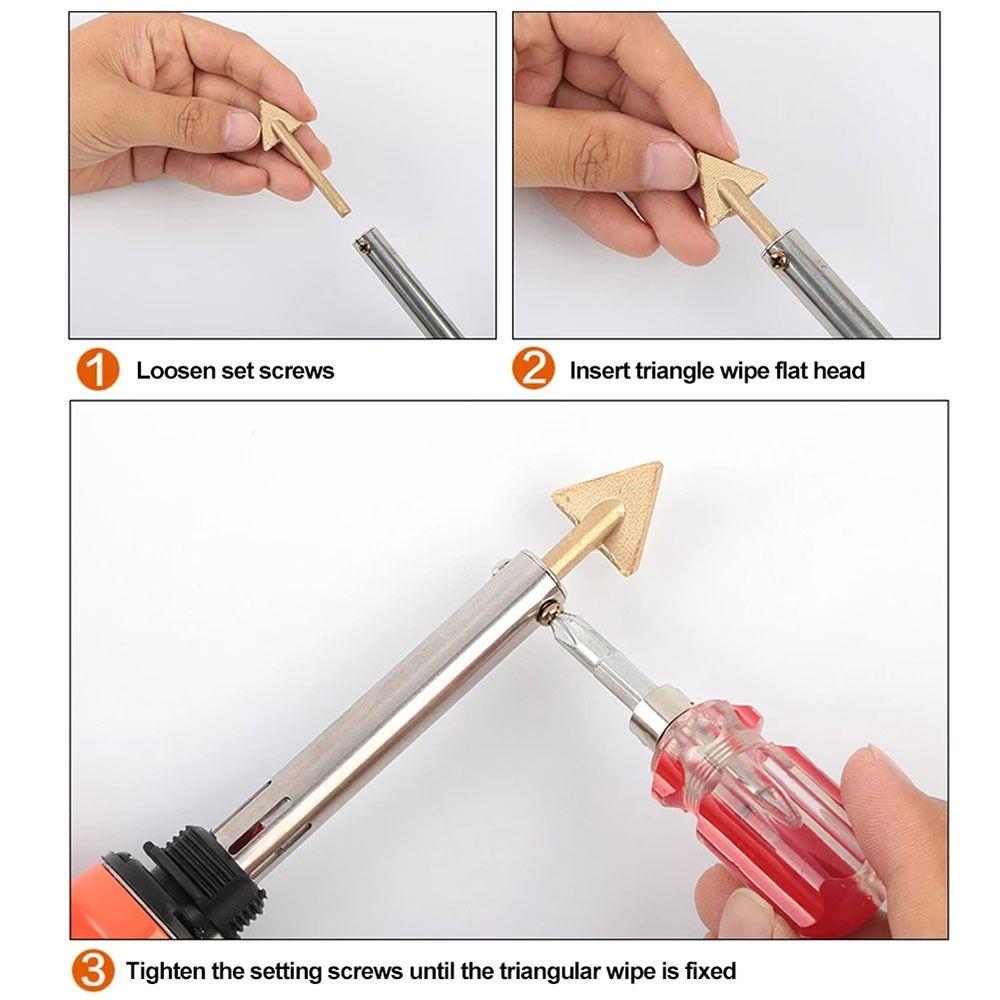 1 Loosen set screws

2 Insert triangle wipe flat head

3 Tighten the setting screws until the triangular wipe is fixed