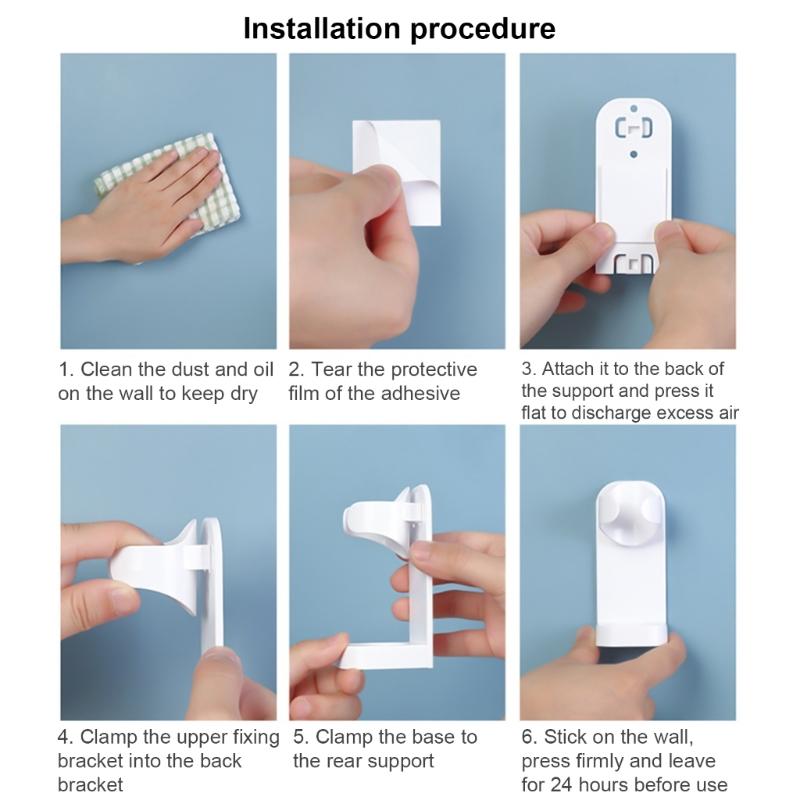 Installation procedure

1. Clean the dust and oil on the wall to keep dry

2. Tear the protective film of the adhesive

3. Attach it to the back of the support and press it flat to discharge excess air

4. Clamp the upper fixing bracket into the back bracket

5. Clamp the base to the rear support

6. Stick on the wall, press firmly and leave for 24 hours before use