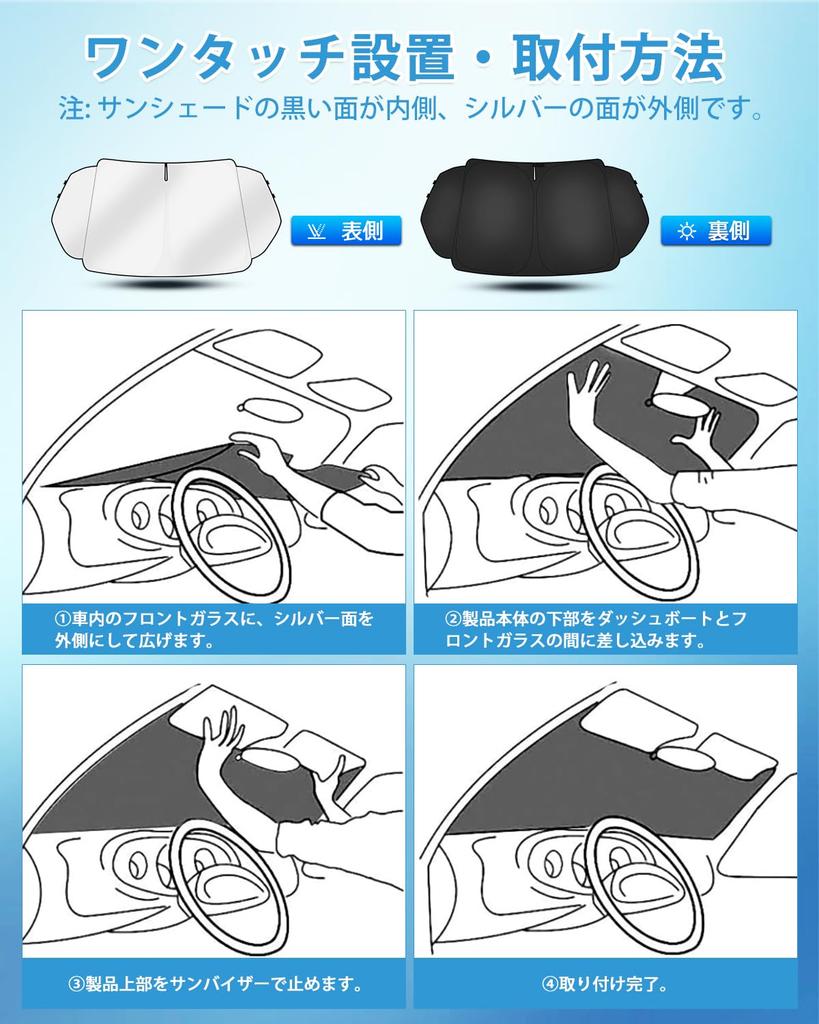 ワンタッチ設置・取付方法
注: サンシェードの黒い面が内側、シルバーの面が外側です。

表側

裏側

①車内のフロントガラスに、シルバー面を外側にして広げます。

②製品本体の下部をダッシュボートとフロントガラスの間に差し込みます。

③製品上部をサンバイザーで止めます。

④取り付け完了。