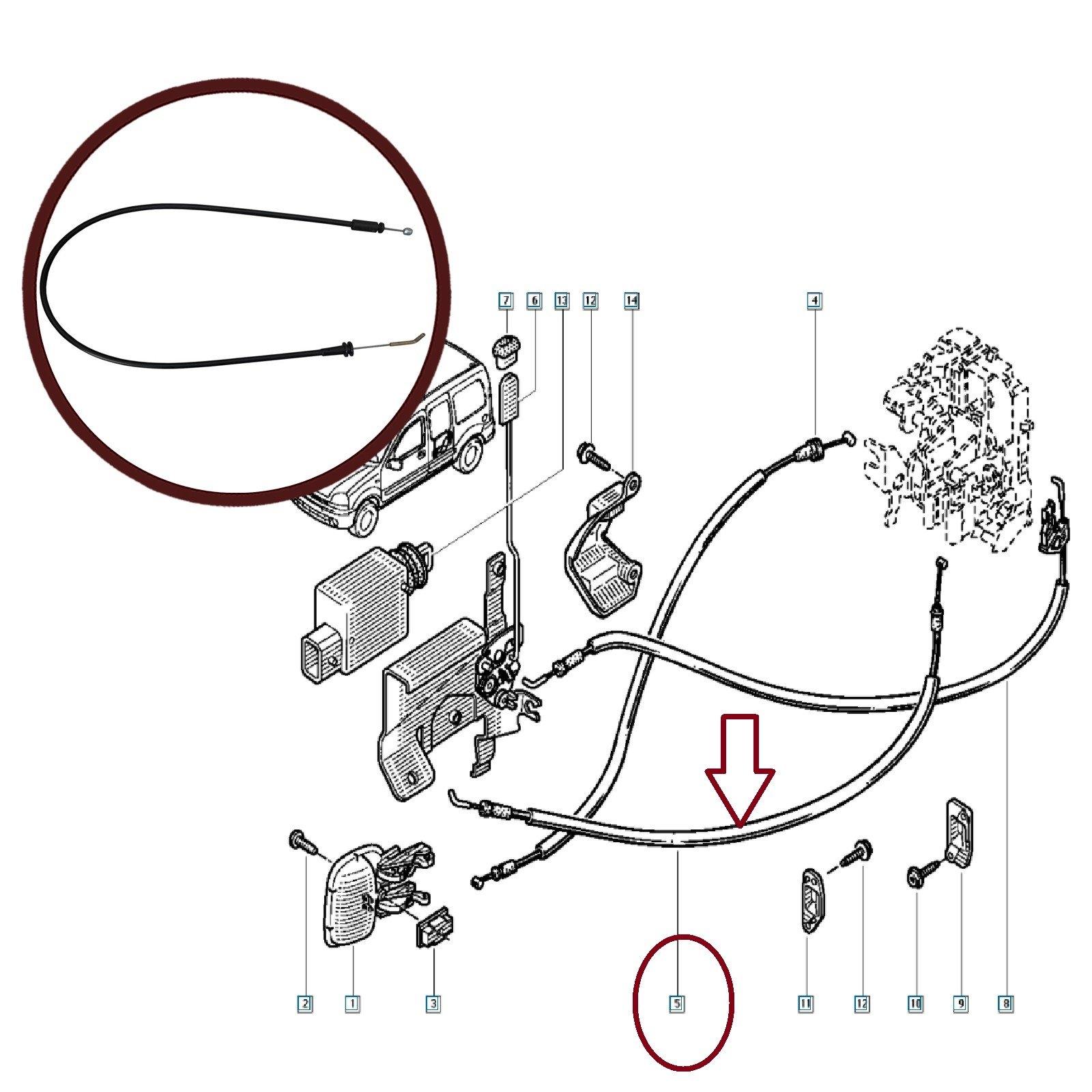 7
6
13
12
14
4
2
1
3
5
11
12
10
9
8