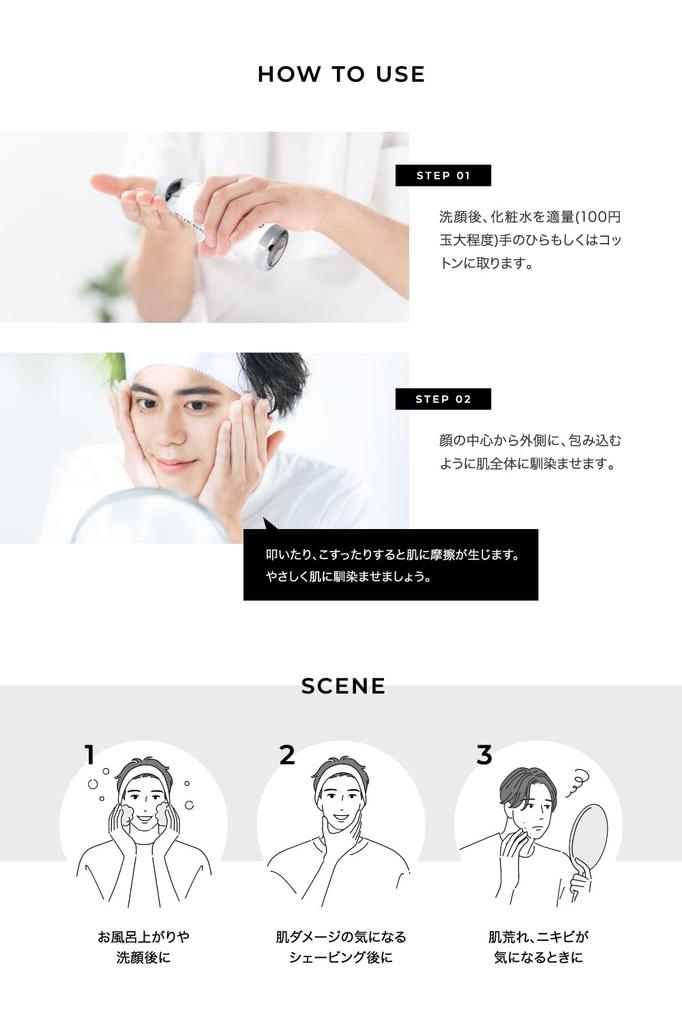 HOW TO USE

STEP 01

洗顔後、化粧水を適量(100円玉大程度)手のひらもしくはコットンに取ります。

STEP 02

顔の中心から外側に、包み込むように肌全体に馴染ませます。

叩いたり、こすったりすると肌に摩擦が生じます。
やさしく肌に馴染ませましょう。

SCENE

1

お風呂上がりや
洗顔後に

2

肌ダメージの気になる
シェービング後に

3

肌荒れ、ニキビが
気になるときに