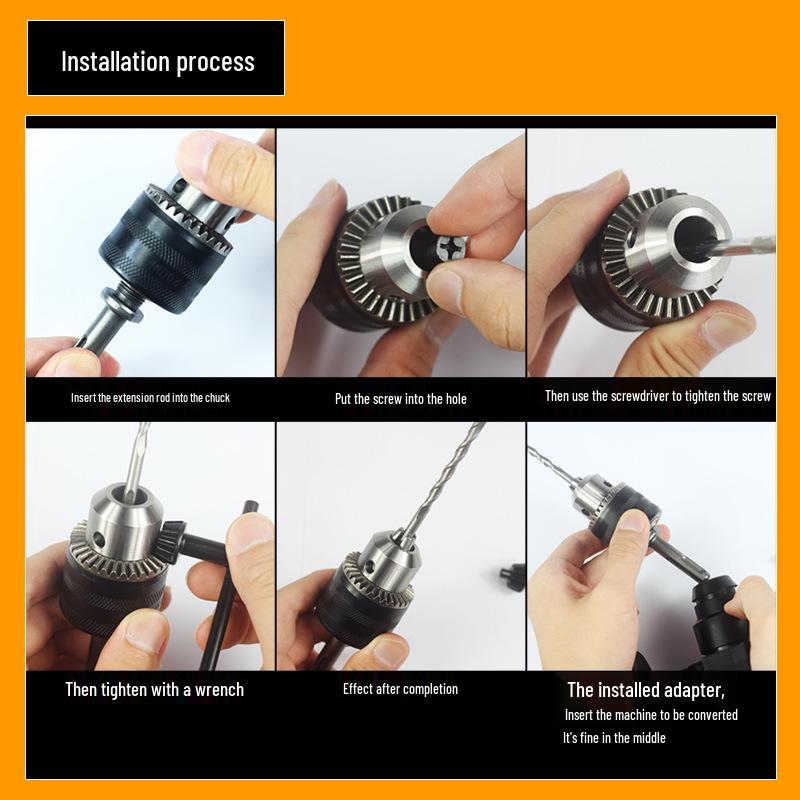 Installation process

Insert the extension rod into the chuck

Put the screw into the hole

Then use the screwdriver to tighten the screw

Then tighten with a wrench

Effect after completion

The installed adapter,

Insert the machine to be converted

It's fine in the middle