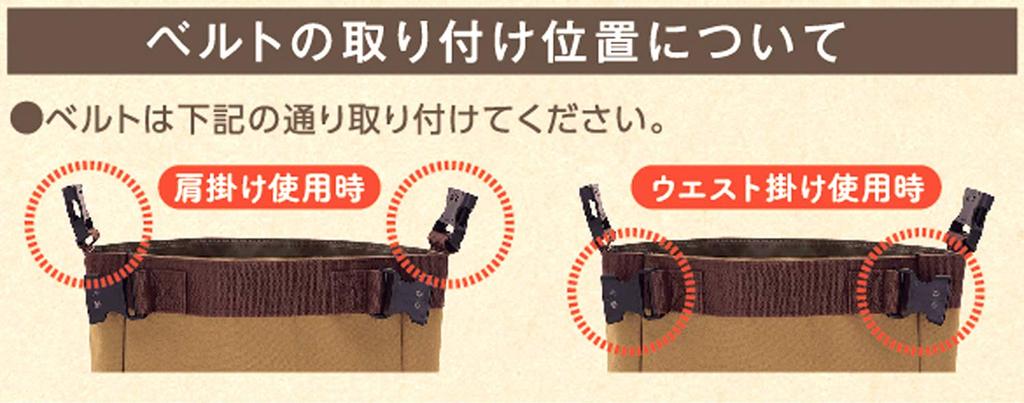 ベルトの取り付け位置について

●ベルトは下記の通り取り付けてください。

肩掛け使用時

ウエスト掛け使用時