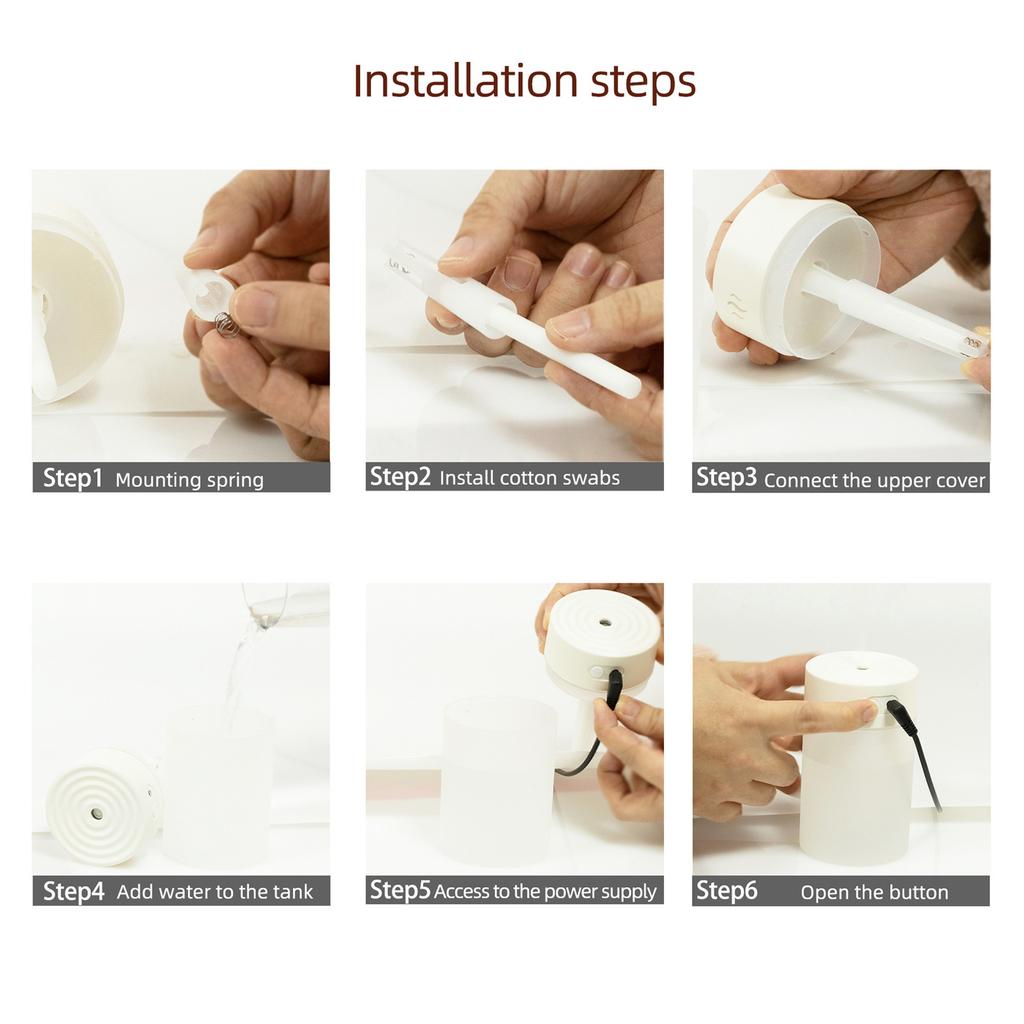 Installation steps

Step1 Mounting spring

Step2 Install cotton swabs

Step3 Connect the upper cover

Step4 Add water to the tank

Step5 Access to the power supply

Step6 Open the button