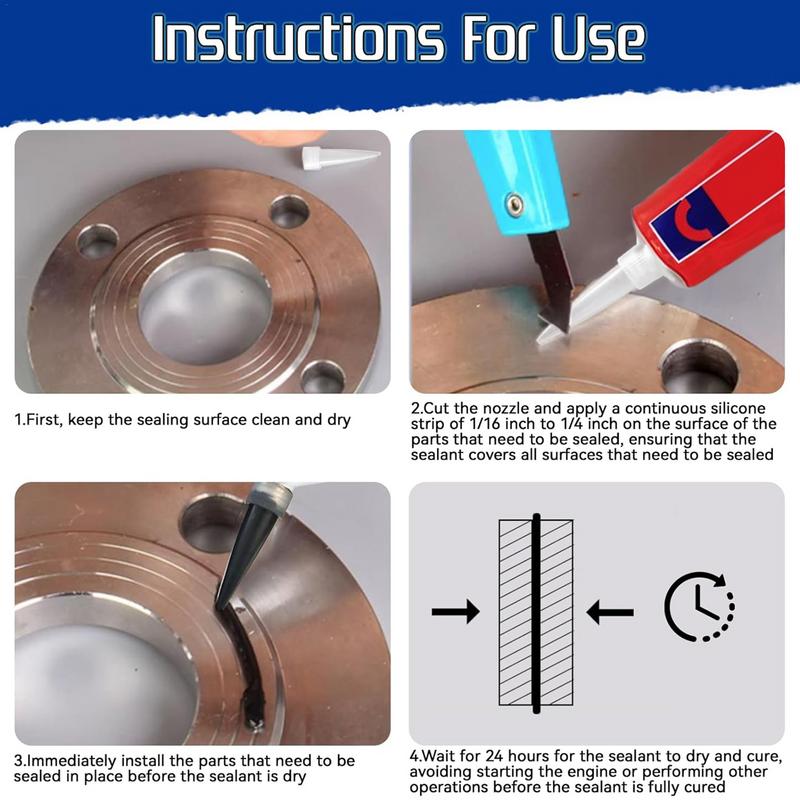 Instructions For Use

1.First, keep the sealing surface clean and dry

2.Cut the nozzle and apply a continuous silicone strip of 1/16 inch to 1/4 inch on the surface of the parts that need to be sealed, ensuring that the sealant covers all surfaces that need to be sealed

3.Immediately install the parts that need to be sealed in place before the sealant is dry

4.Wait for 24 hours for the sealant to dry and cure, avoiding starting the engine or performing other operations before the sealant is fully cured