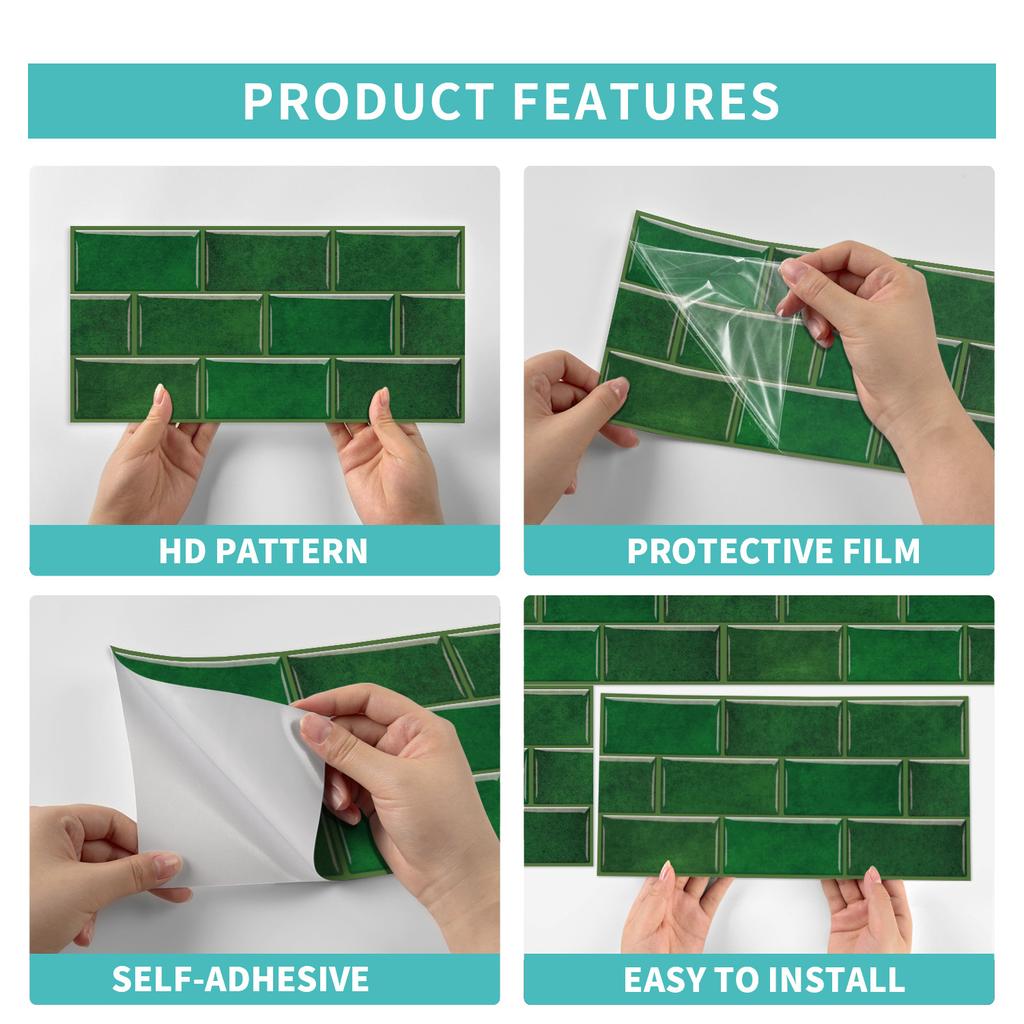 PRODUCT FEATURES

HD PATTERN

PROTECTIVE FILM

SELF-ADHESIVE

EASY TO INSTALL