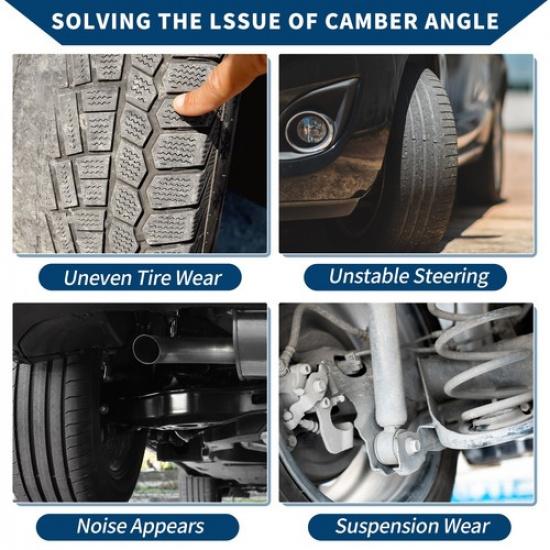 SOLVING THE LSSUE OF CAMBER ANGLE

Uneven Tire Wear

Unstable Steering

Noise Appears

Suspension Wear