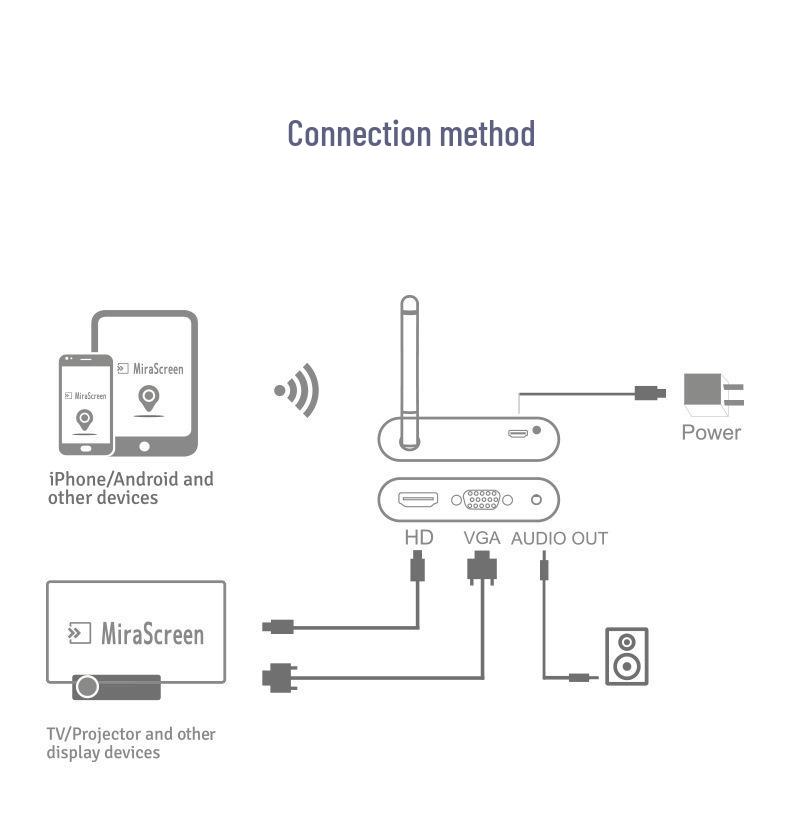 Connection method

MiraScreen

MiraScreen

iPhone/Android and other devices

Power

HD VGA AUDIO OUT

MiraScreen

TV/Projector and other display devices