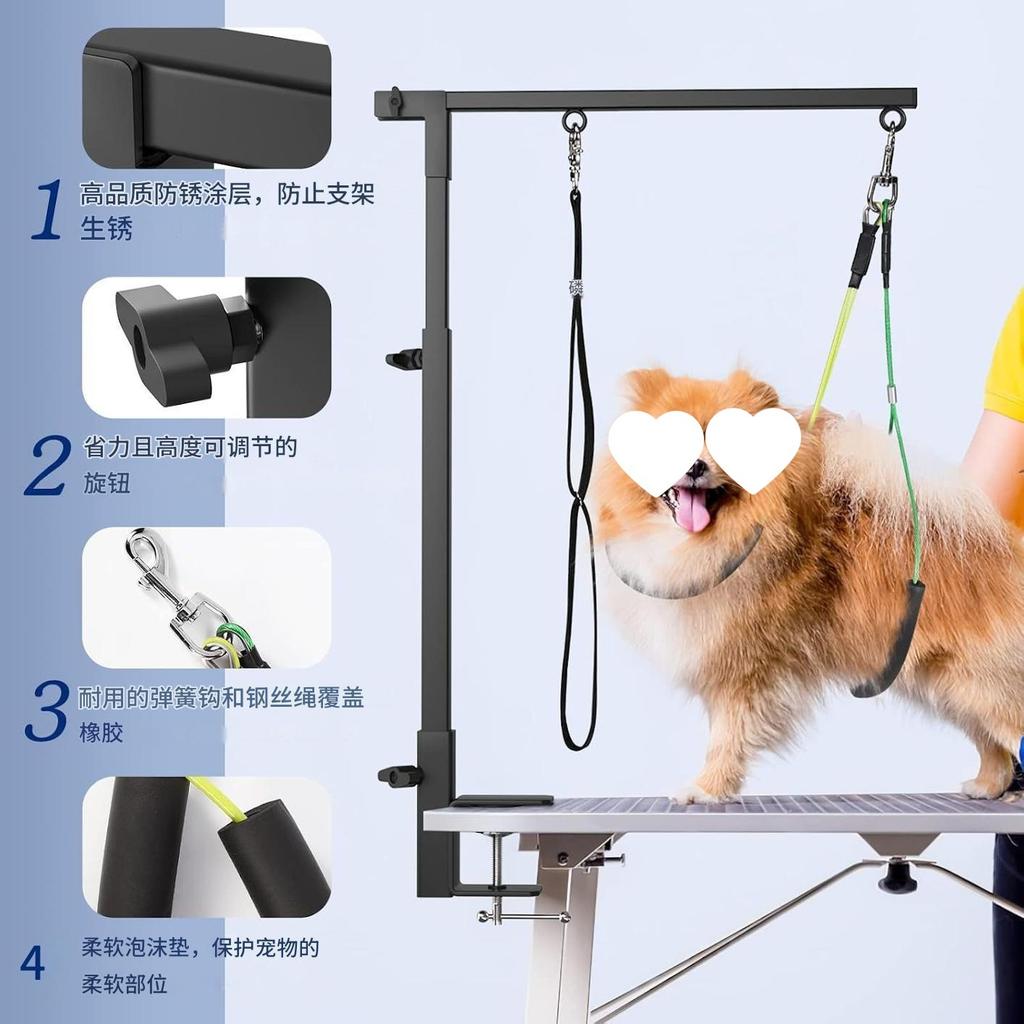 1 高品质防锈涂层，防止支架生锈

2 省力且高度可调节的旋钮

3 耐用的弹簧钩和钢丝绳覆盖橡胶

4 柔软泡沫垫，保护宠物的柔软部位