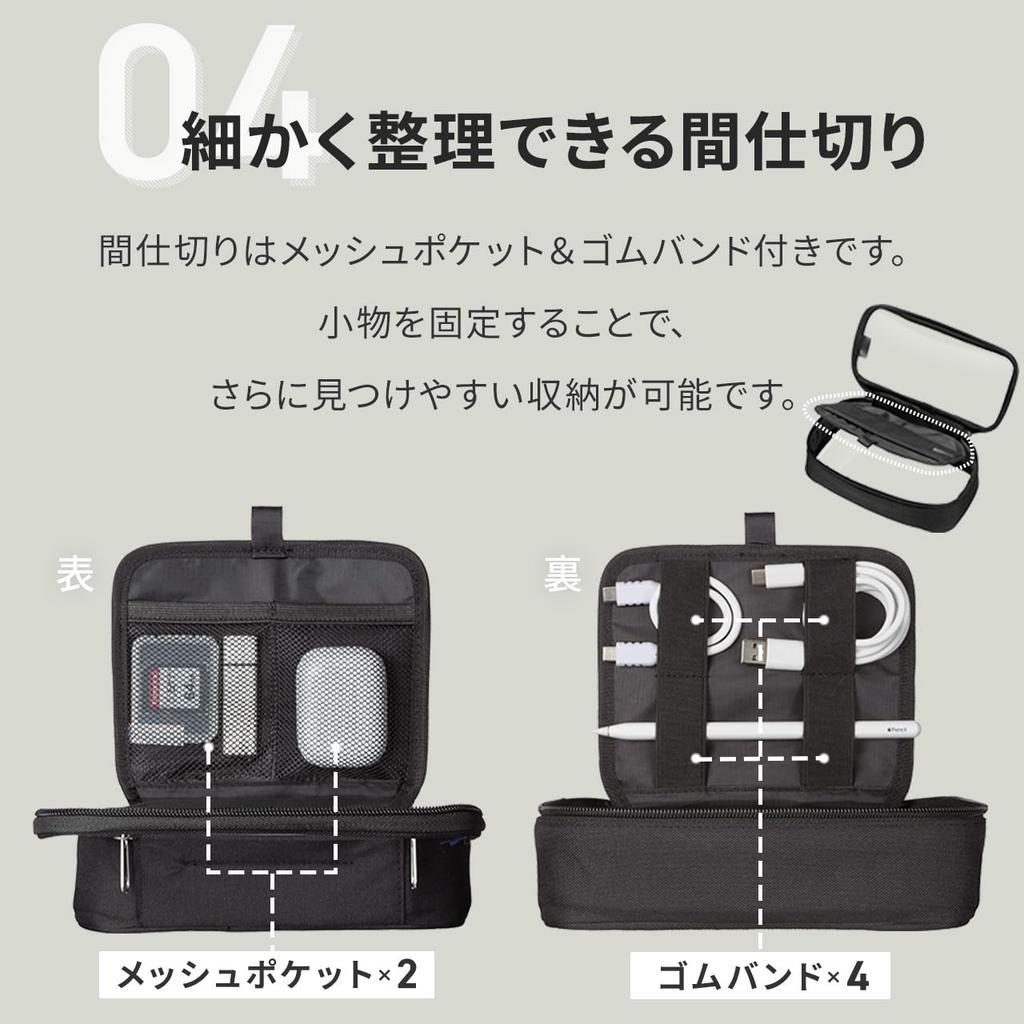 04
細かく整理できる間仕切り

間仕切りはメッシュポケット＆ゴムバンド付きです。
小物を固定することで、
さらに見つけやすい収納が可能です。

表

裏

Pencil

メッシュポケット×2

ゴムバンド×4