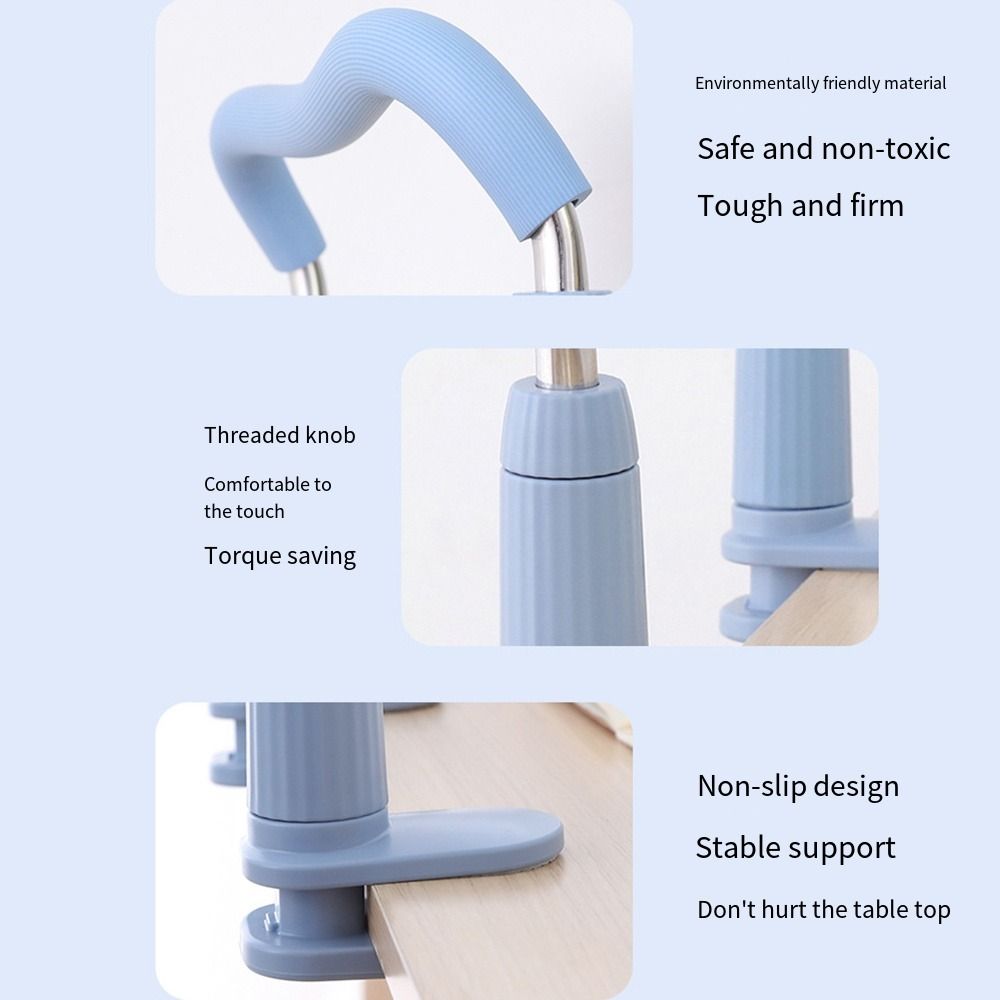 Environmentally friendly material

Safe and non-toxic

Tough and firm

Threaded knob

Comfortable to the touch

Torque saving

Non-slip design

Stable support

Don't hurt the table top