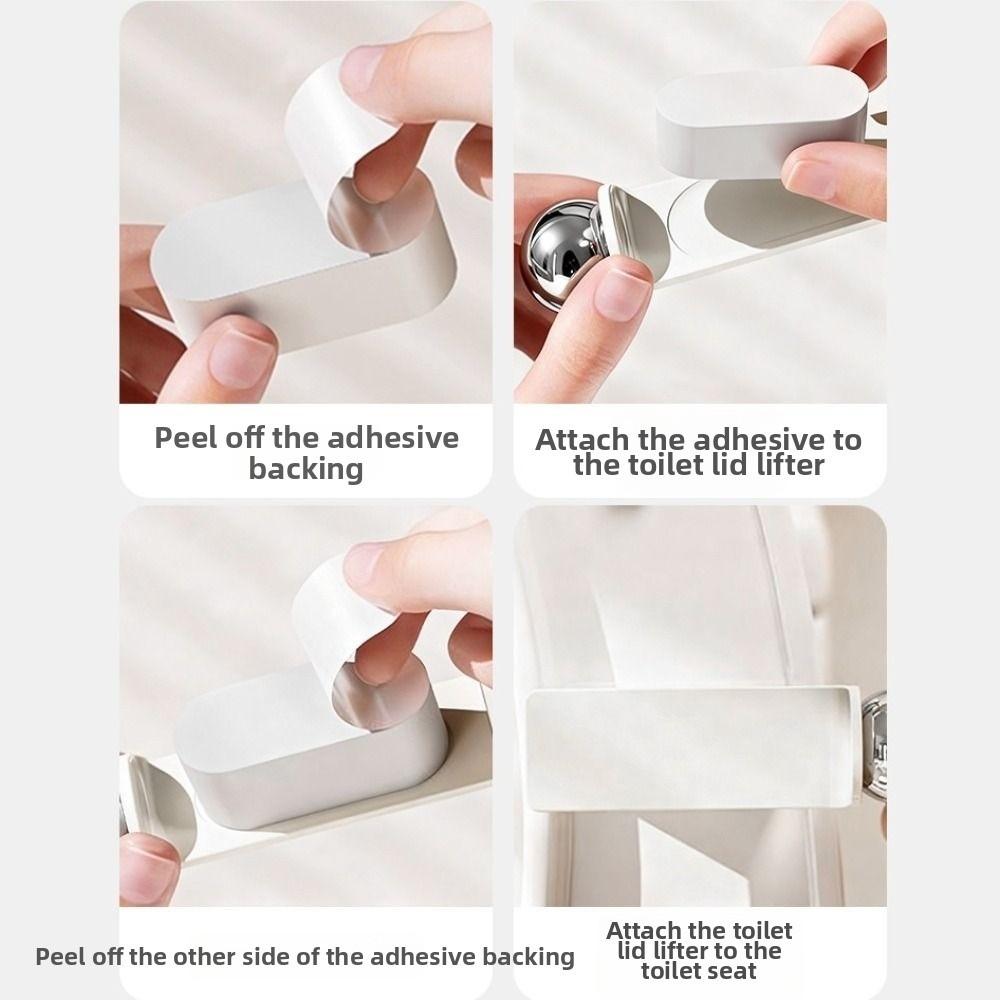 Peel off the adhesive backing

Attach the adhesive to the toilet lid lifter

Peel off the other side of the adhesive backing

Attach the toilet lid lifter to the toilet seat