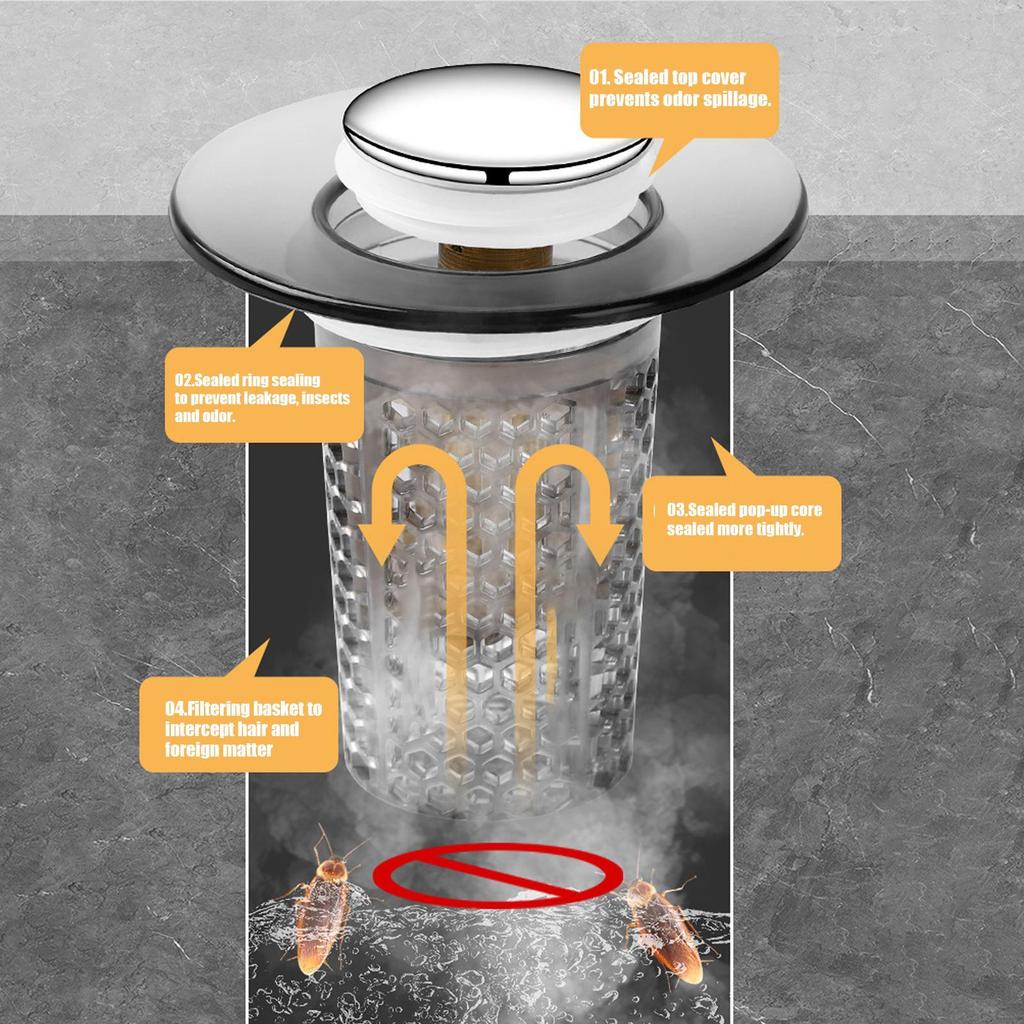 01. Sealed top cover prevents odor spillage.

02.Sealed ring sealing to prevent leakage, insects and odor.

03.Sealed pop-up core sealed more tightly.

04.Filtering basket to intercept hair and foreign matter