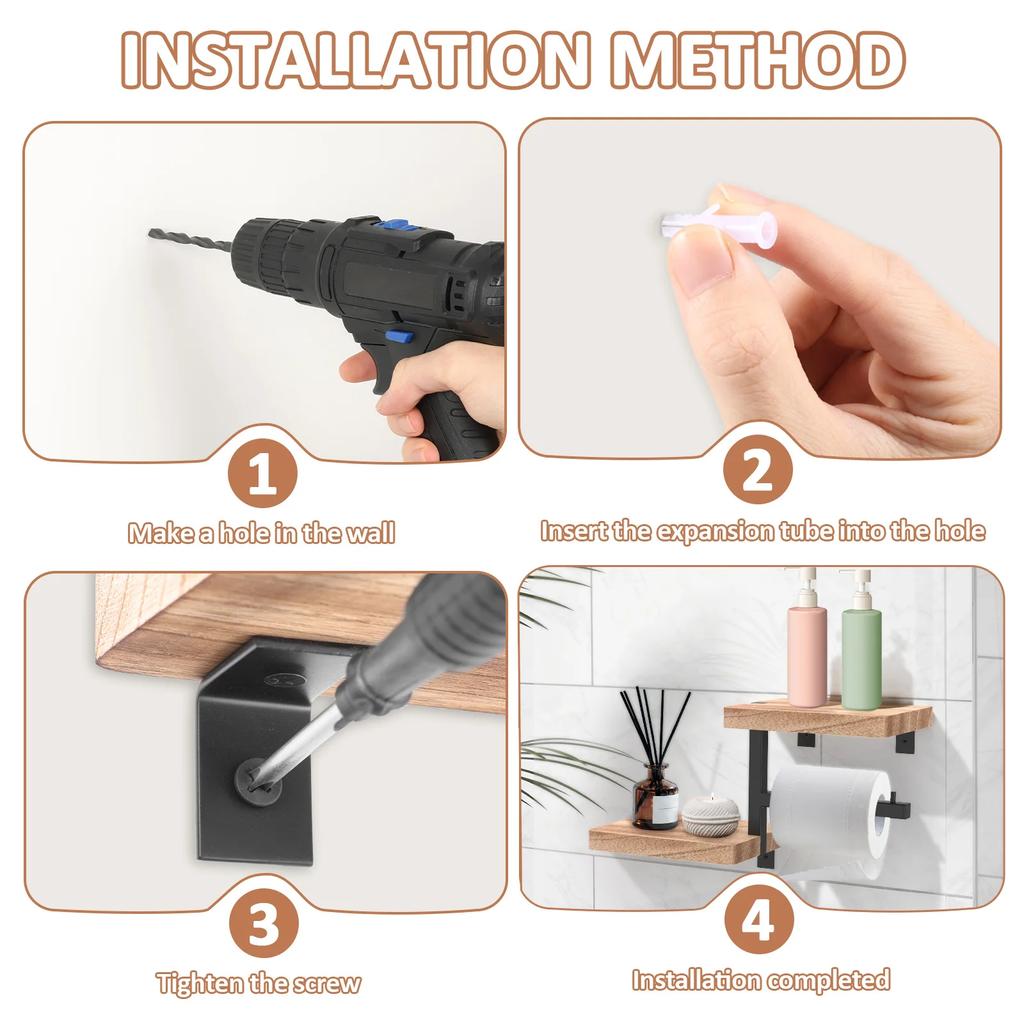 INSTALLATION METHOD

1
Make a hole in the wall

2
Insert the expansion tube into the hole

3
Tighten the screw

4
Installation completed