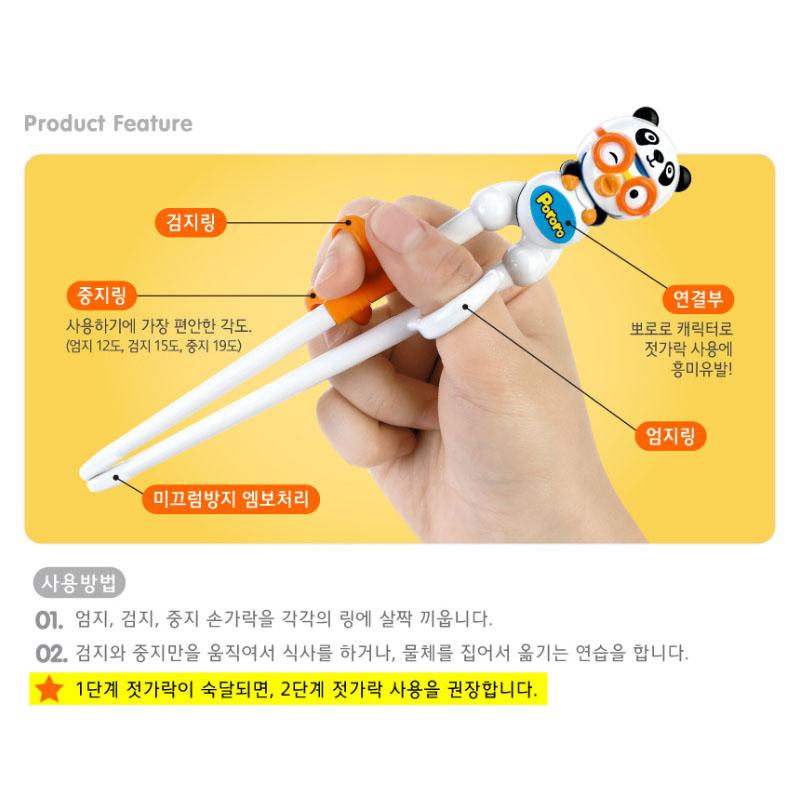 Product Feature

검지링

중지링
사용하기에 가장 편안한 각도.
(엄지 12도, 검지 15도, 중지 19도)

Pororo

연결부
뽀로로 캐릭터로
젓가락 사용에
흥미유발!

엄지링

미끄럼방지 엠보처리

사용방법

01. 엄지, 검지, 중지 손가락을 각각의 링에 살짝 끼웁니다.

02. 검지와 중지만을 움직여서 식사를 하거나, 물체를 집어서 옮기는 연습을 합니다.

1단계 젓가락이 숙달되면, 2단계 젓가락 사용을 권장합니다.