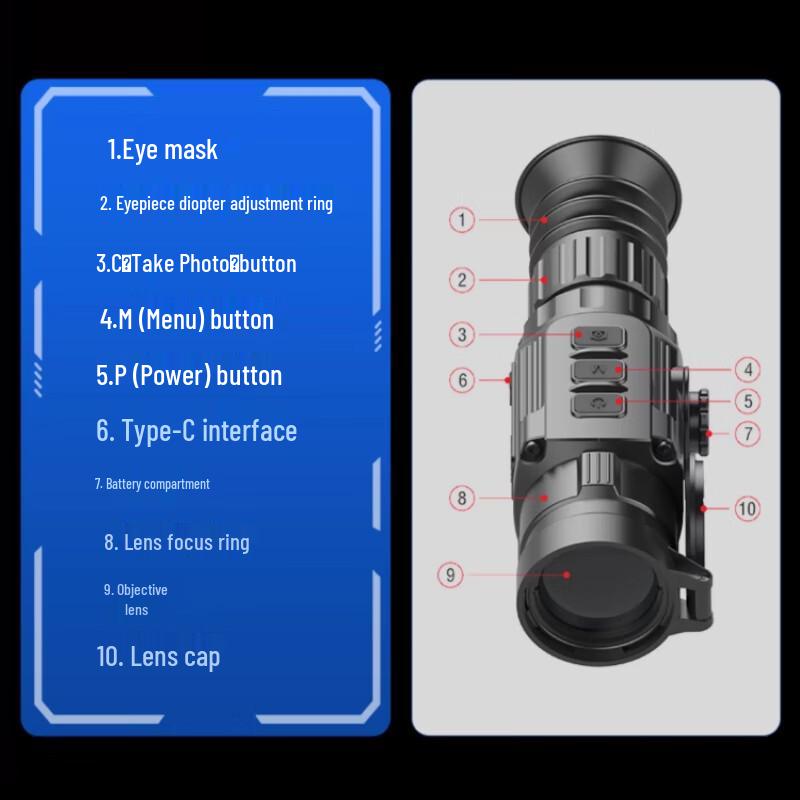 1.Eye mask

2. Eyepiece diopter adjustment ring

3.C�Take Photo�button

4.M (Menu) button

5.P (Power) button

6. Type-C interface

7. Battery compartment

8. Lens focus ring

9. Objective lens

10. Lens cap

1

2

3

4

5

6

7

8

9

10