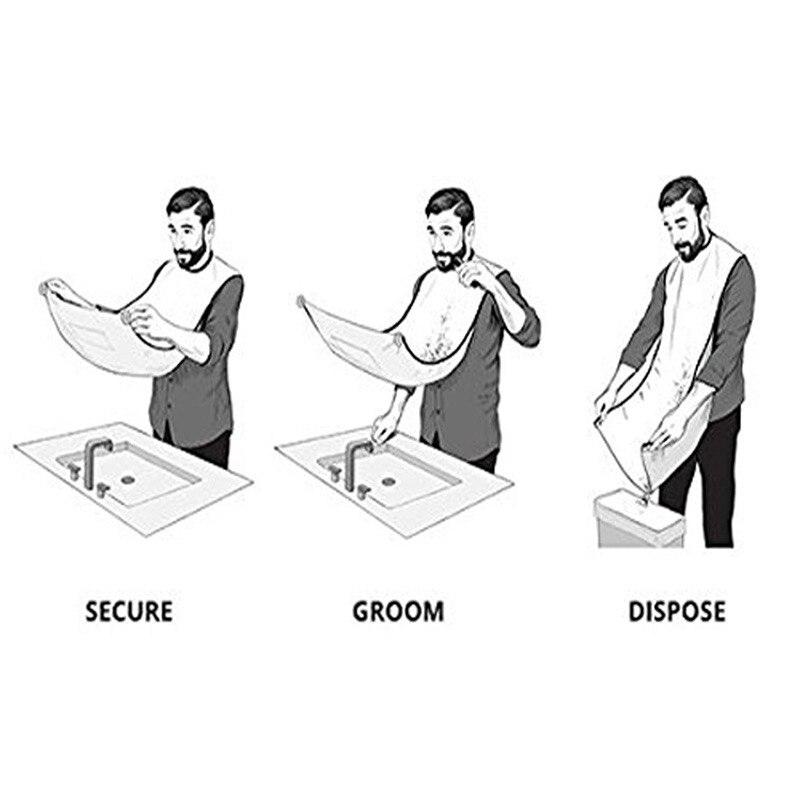 SECURE

GROOM

DISPOSE