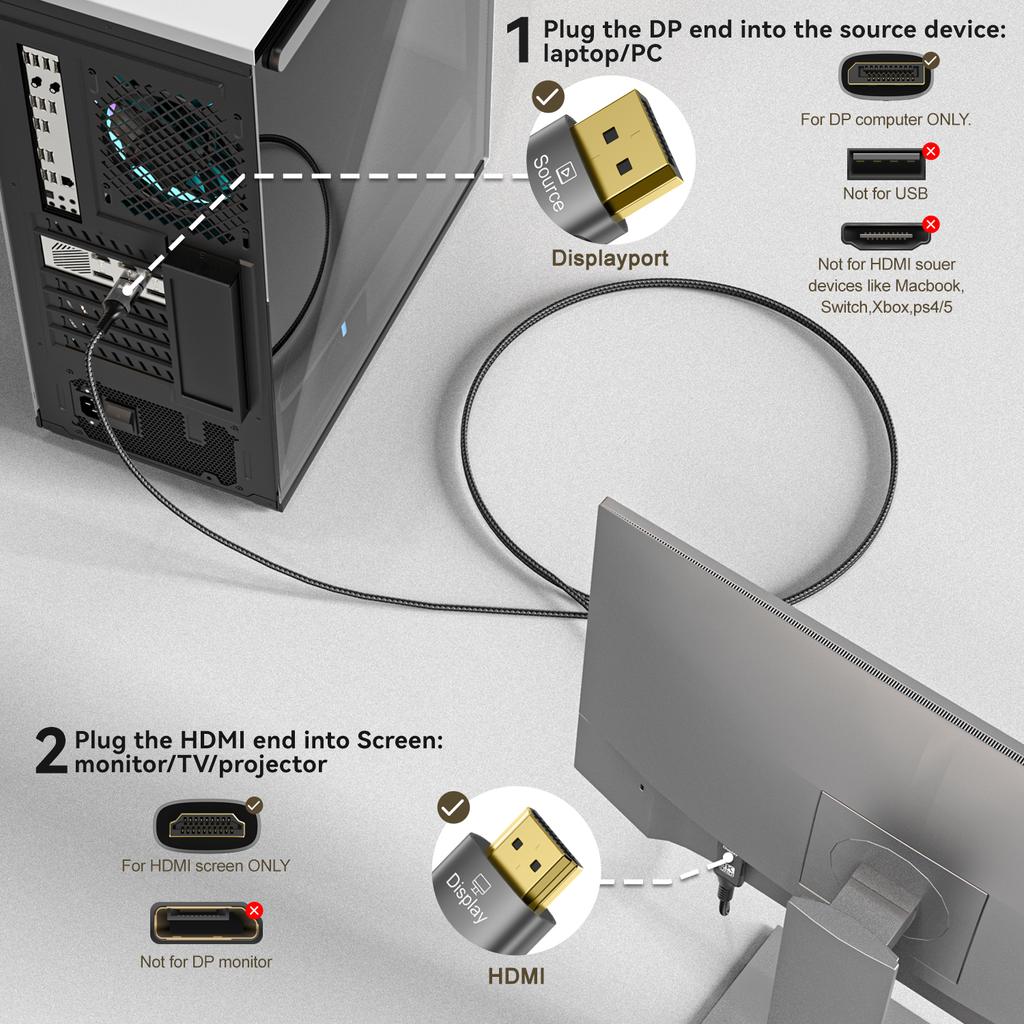 1 Plug the DP end into the source device: laptop/PC

Source

Displayport

For DP computer ONLY.

Not for USB

Not for HDMI souer devices like Macbook, Switch,Xbox,ps4/5

2 Plug the HDMI end into Screen: monitor/TV/projector

For HDMI screen ONLY

Not for DP monitor

Display

HDMI