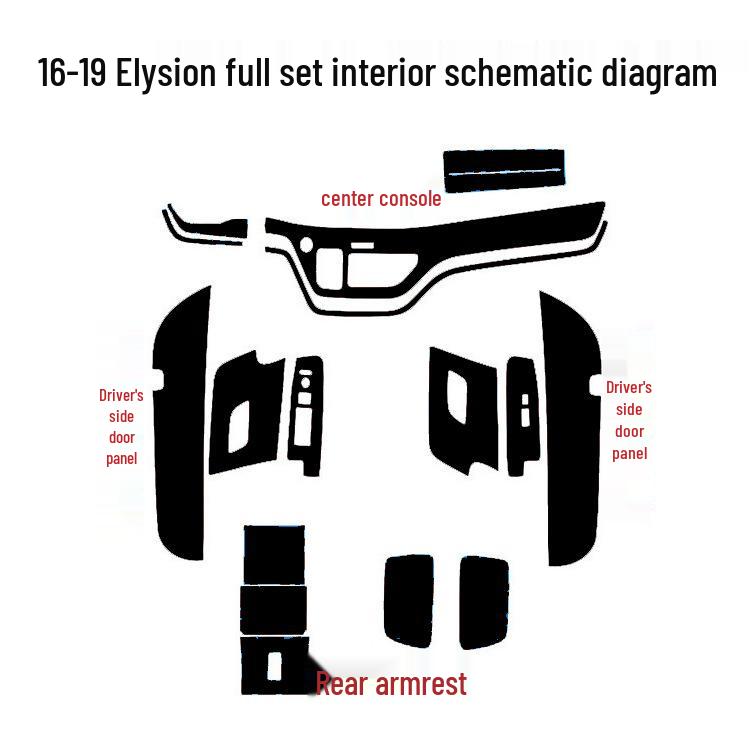 16-19 Elysion full set interior schematic diagram

center console

Driver's side door panel

Driver's side door panel

Rear armrest