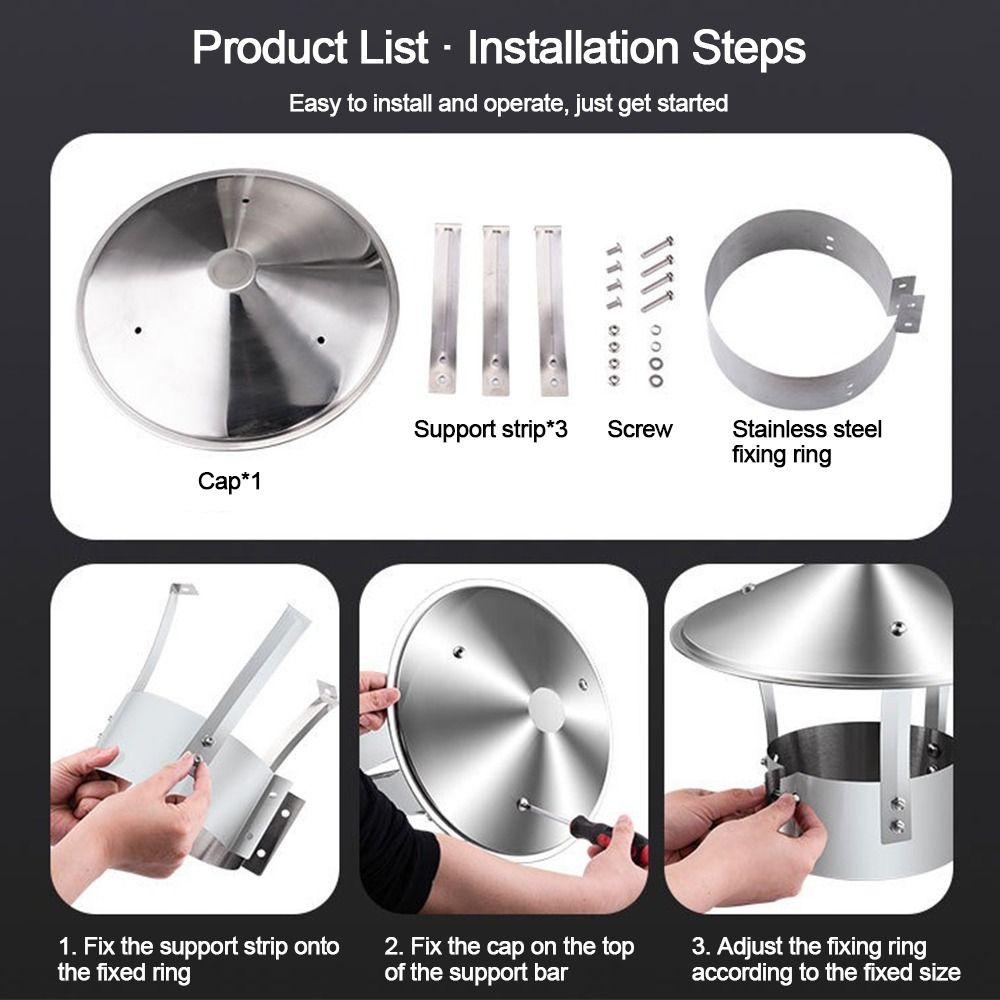 Product List · Installation Steps

Easy to install and operate, just get started

Cap*1

Support strip*3

Screw

Stainless steel fixing ring

1. Fix the support strip onto the fixed ring

2. Fix the cap on the top of the support bar

3. Adjust the fixing ring according to the fixed size