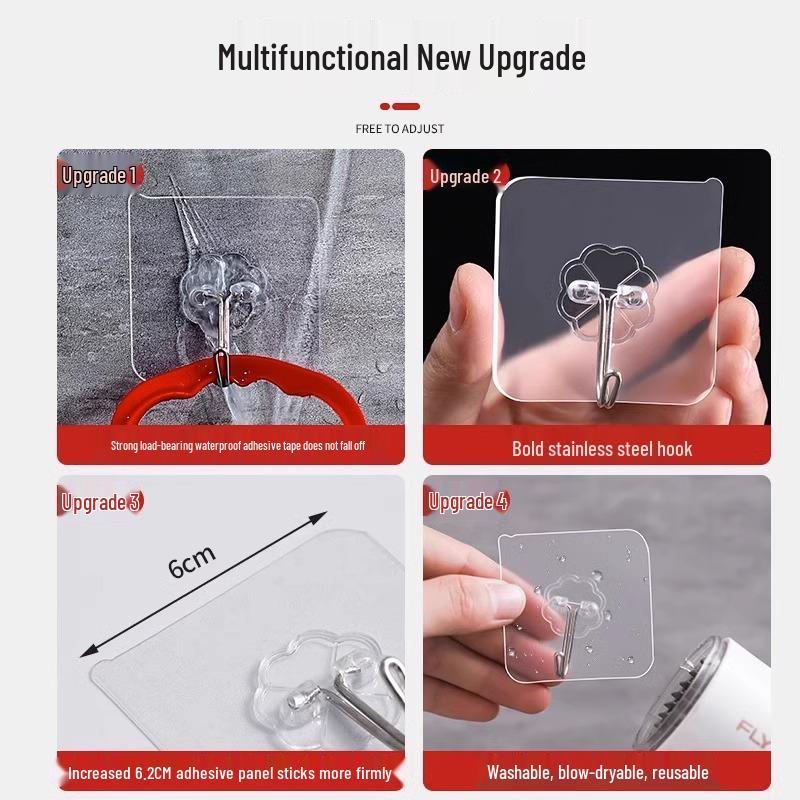 Multifunctional New Upgrade

FREE TO ADJUST

Upgrade 1

Strong load-bearing waterproof adhesive tape does not fall off

Upgrade 2

Bold stainless steel hook

Upgrade 3

6cm

Increased 6.2CM adhesive panel sticks more firmly

Upgrade 4

FLY

Washable, blow-dryable, reusable