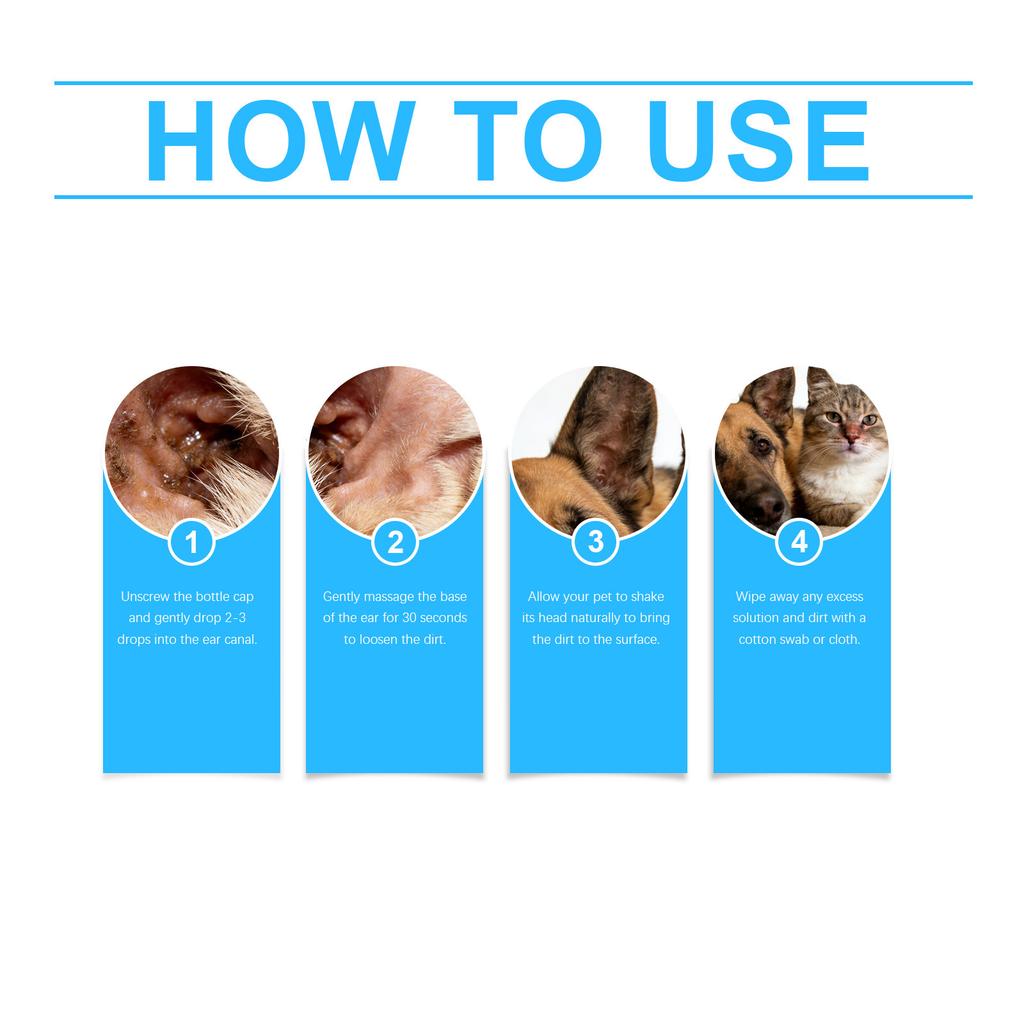 HOW TO USE

1

Unscrew the bottle cap and gently drop 2-3 drops into the ear canal.

2

Gently massage the base of the ear for 30 seconds to loosen the dirt.

3

Allow your pet to shake its head naturally to bring the dirt to the surface.

4

Wipe away any excess solution and dirt with a cotton swab or cloth.