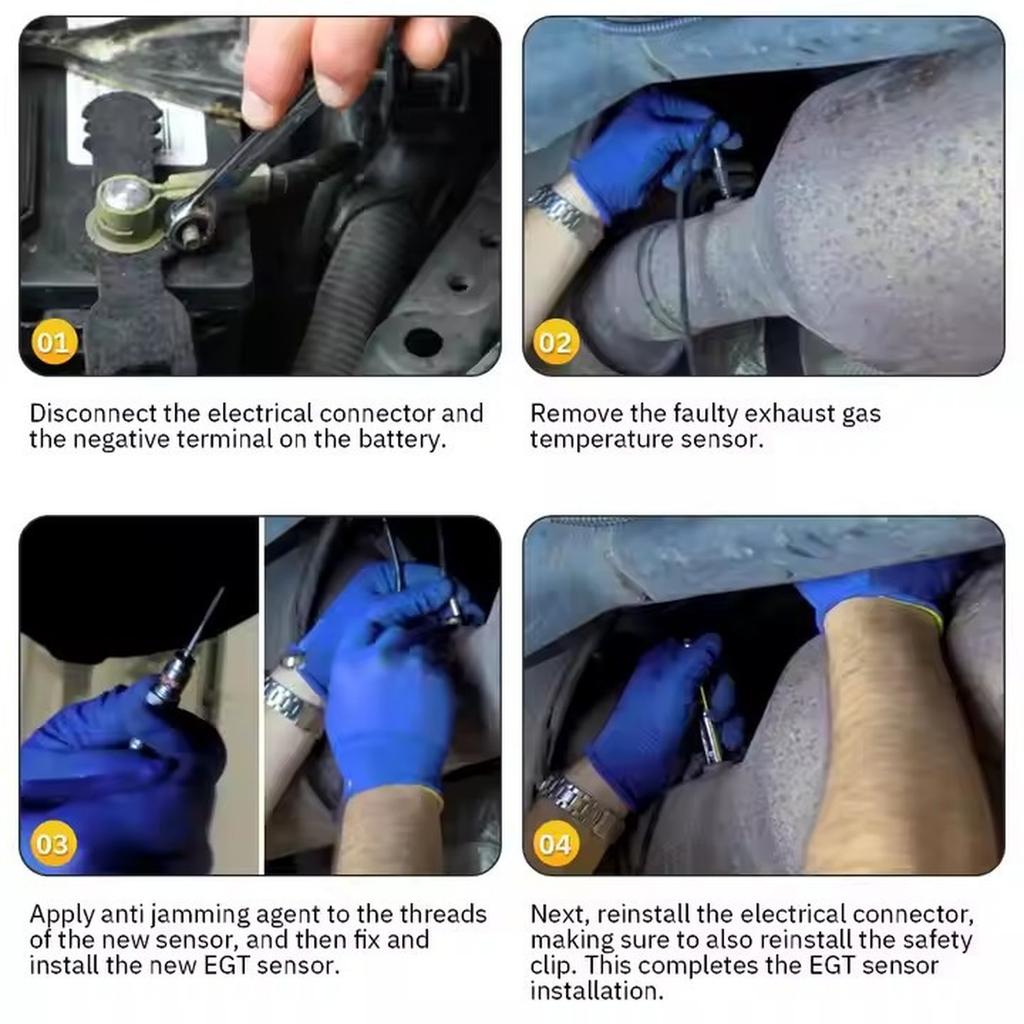 01

Disconnect the electrical connector and the negative terminal on the battery.

02

Remove the faulty exhaust gas temperature sensor.

03

Apply anti jamming agent to the threads of the new sensor, and then fix and install the new EGT sensor.

04

Next, reinstall the electrical connector, making sure to also reinstall the safety clip. This completes the EGT sensor installation.