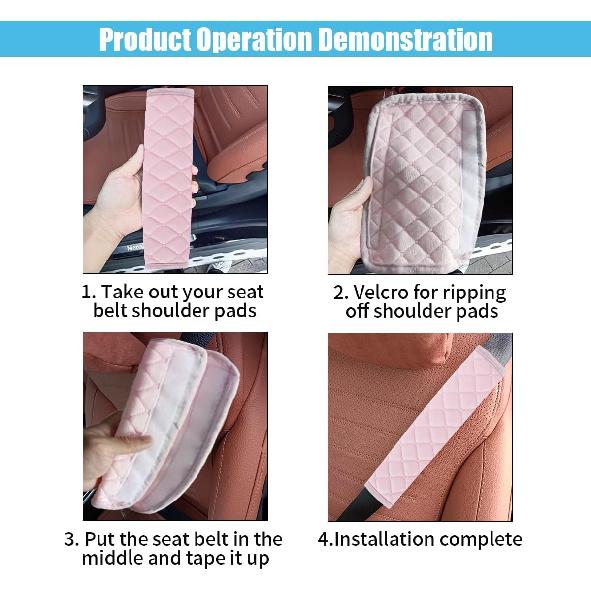 Product Operation Demonstration

1. Take out your seat belt shoulder pads

2. Velcro for ripping off shoulder pads

3. Put the seat belt in the middle and tape it up

4.Installation complete