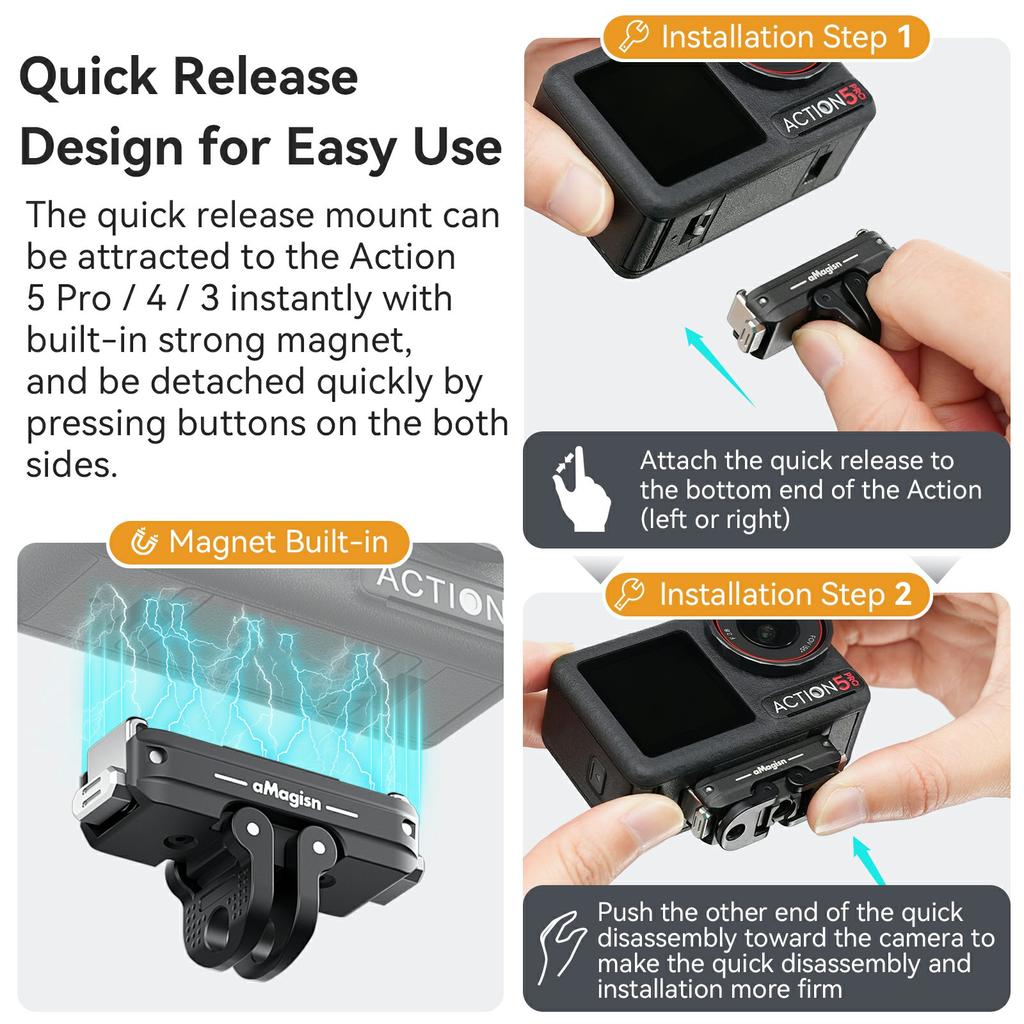 Quick Release Design for Easy Use

The quick release mount can be attracted to the Action 5 Pro / 4 / 3 instantly with built-in strong magnet, and be detached quickly by pressing buttons on the both sides.

Magnet Built-in

ACTION

aMagisn

Installation Step 1

ACTION 5 PRO

aMagisn

Attach the quick release to the bottom end of the Action (left or right)

Installation Step 2

ACTION 5 PRO

aMagisn

Push the other end of the quick disassembly toward the camera to make the quick disassembly and installation more firm