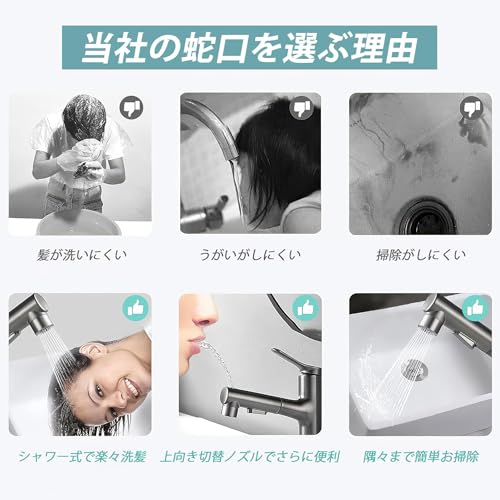 当社の蛇口を選ぶ理由

髪が洗いにくい

うがいがしにくい

掃除がしにくい

シャワー式で楽々洗髪

上向き切替ノズルでさらに便利

隅々まで簡単お掃除