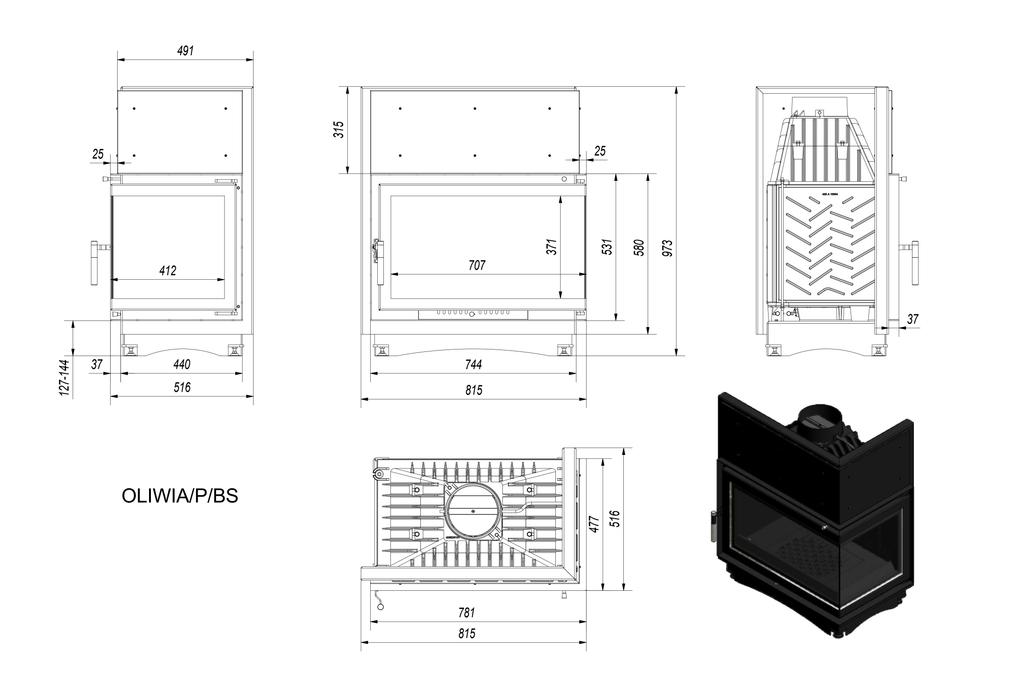 491

25

412

127-144

37

440

516

315

25

707

371

531

580

973

744

815

37

OLIWIA/P/BS

477

516

781

815