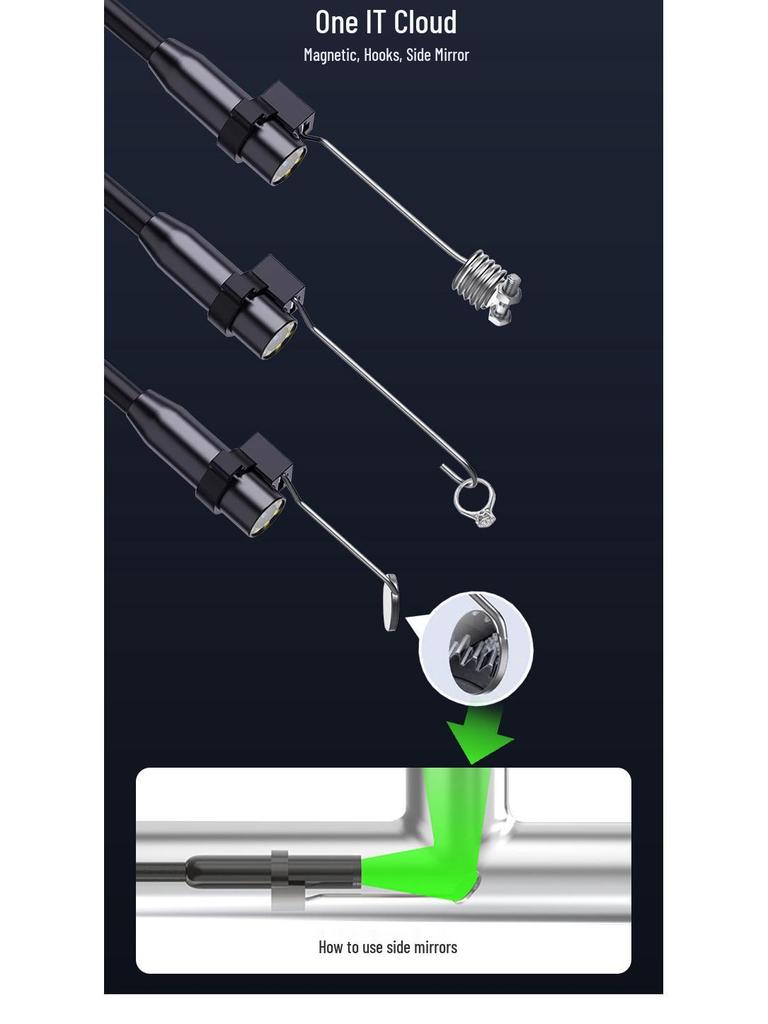 One IT Cloud
Magnetic, Hooks, Side Mirror

How to use side mirrors