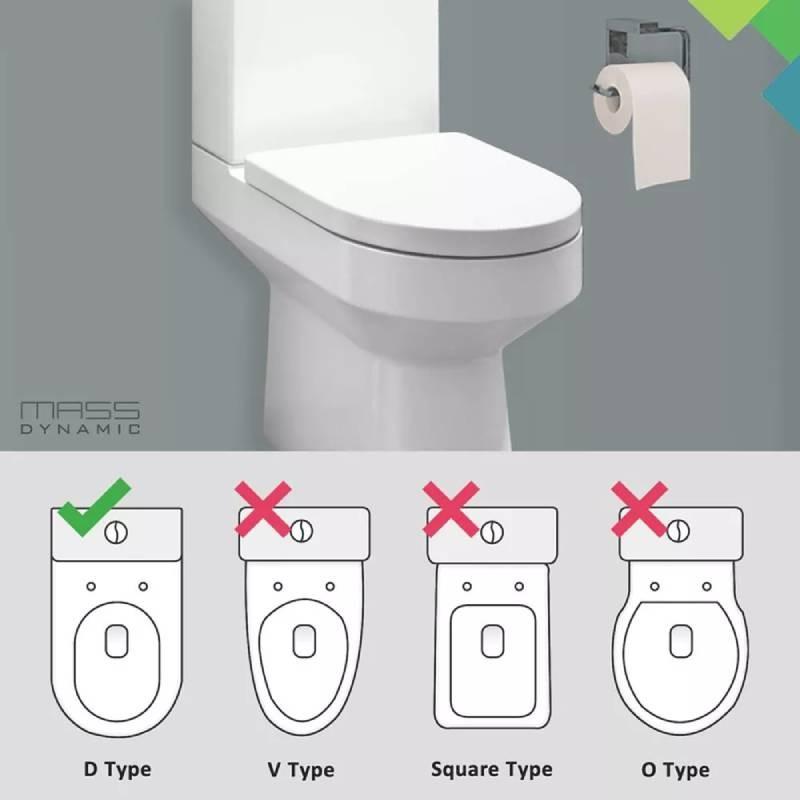 MASS DYNAMIC

D Type

V Type

Square Type

O Type