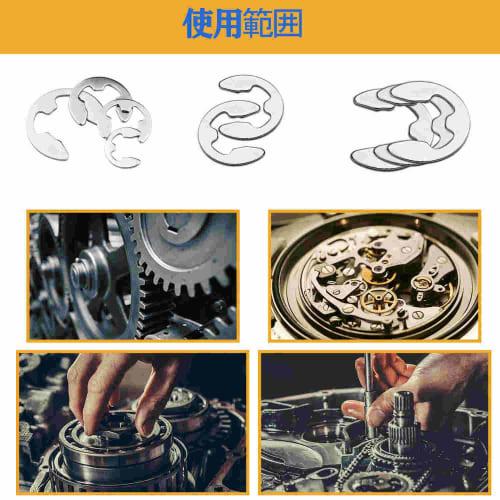 使用範囲