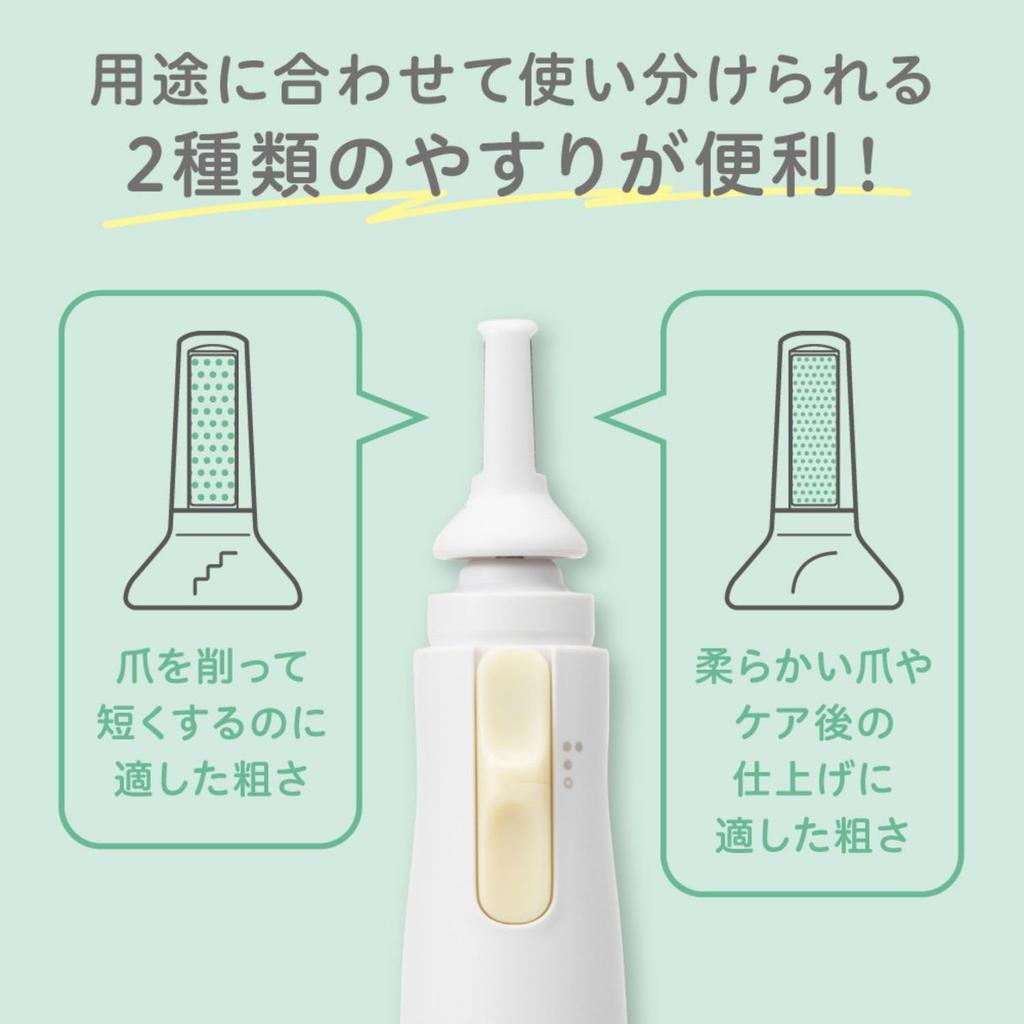 用途に合わせて使い分けられる
2種類のやすりが便利！

爪を削って
短くするのに
適した粗さ

柔らかい爪や
ケア後の
仕上げに
適した粗さ