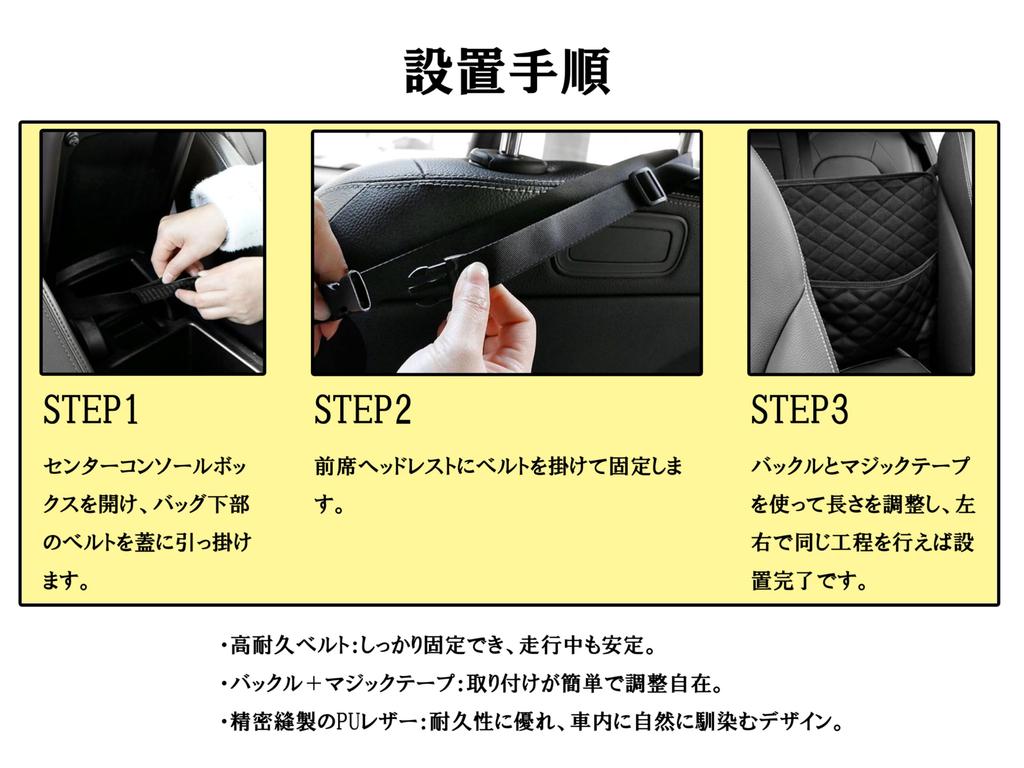 設置手順

STEP1

センターコンソールボックスを開け、バッグ下部のベルトを蓋に引っ掛けます。

STEP2

前席ヘッドレストにベルトを掛けて固定します。

STEP3

バックルとマジックテープを使って長さを調整し、左右で同じ工程を行えば設置完了です。

・高耐久ベルト：しっかり固定でき、走行中も安定。
・バックル＋マジックテープ：取り付けが簡単で調整自在。
・精密縫製のPUレザー：耐久性に優れ、車内に自然に馴染むデザイン。