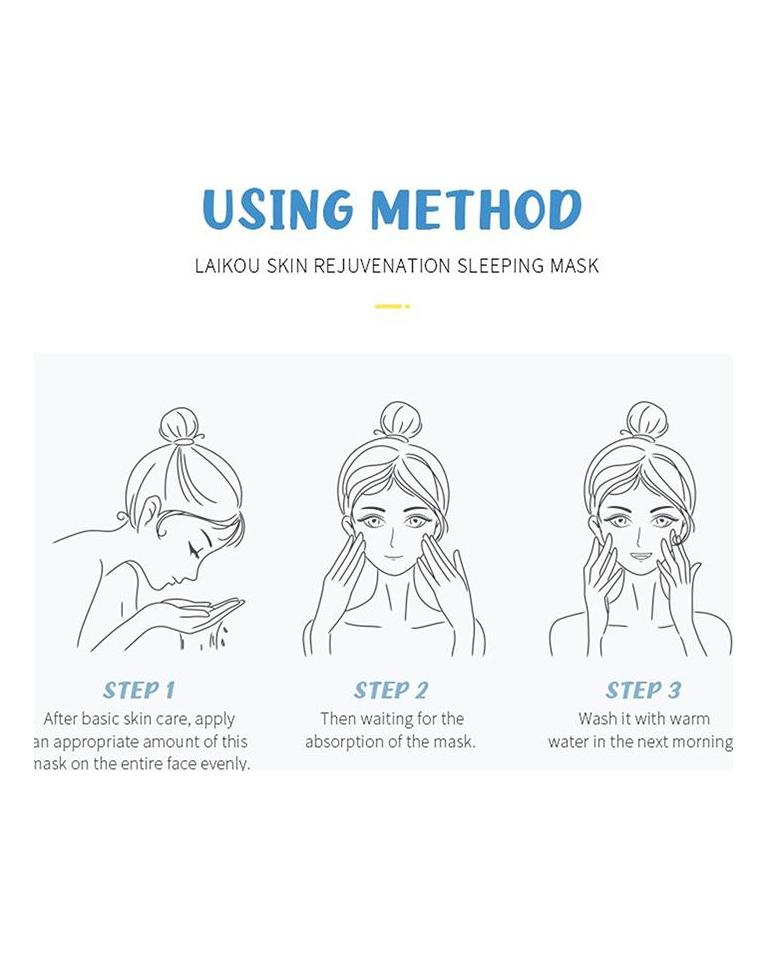 USING METHOD

LAIKOU SKIN REJUVENATION SLEEPING MASK

STEP 1
After basic skin care, apply an appropriate amount of this nask on the entire face evenly.

STEP 2
Then waiting for the absorption of the mask.

STEP 3
Wash it with warm water in the next morning