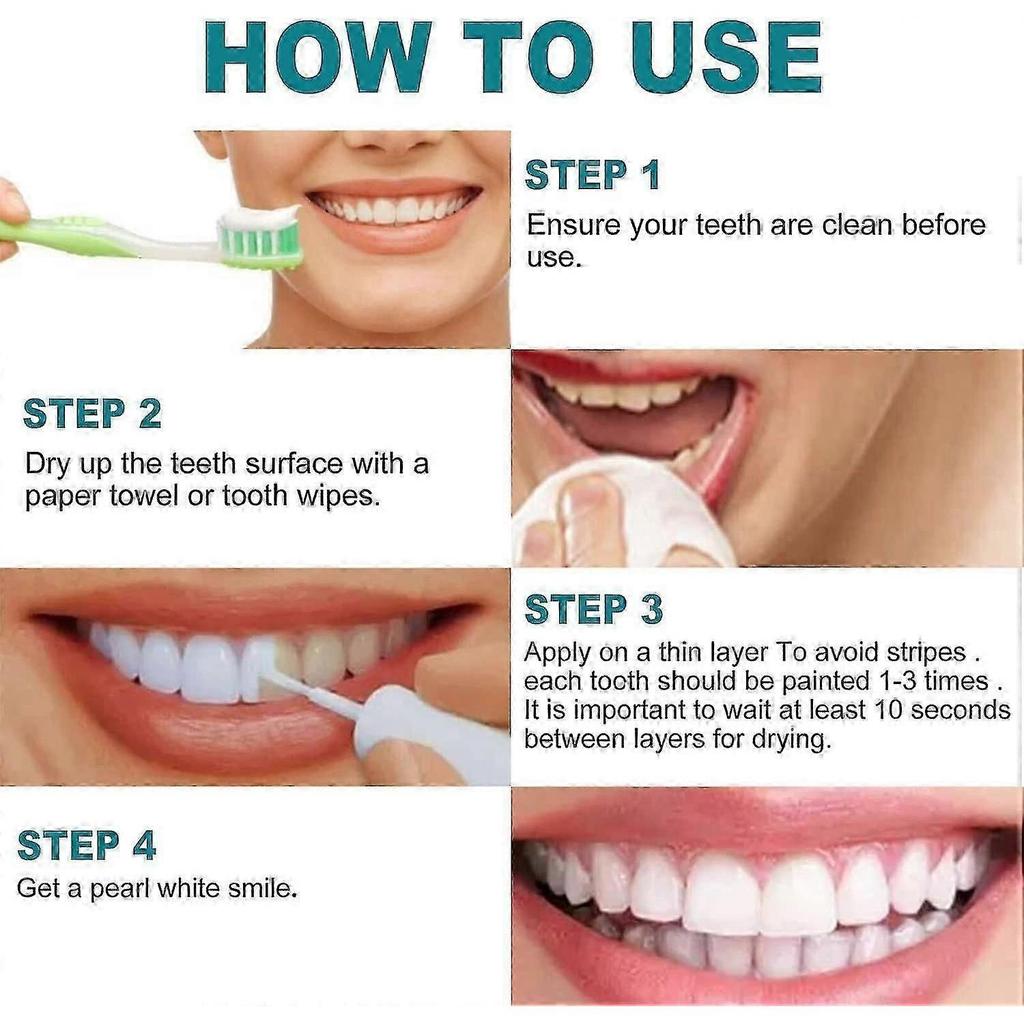 HOW TO USE

STEP 1
Ensure your teeth are clean before use.

STEP 2
Dry up the teeth surface with a paper towel or tooth wipes.

STEP 3
Apply on a thin layer To avoid stripes . each tooth should be painted 1-3 times . It is important to wait at least 10 seconds between layers for drying.

STEP 4
Get a pearl white smile.