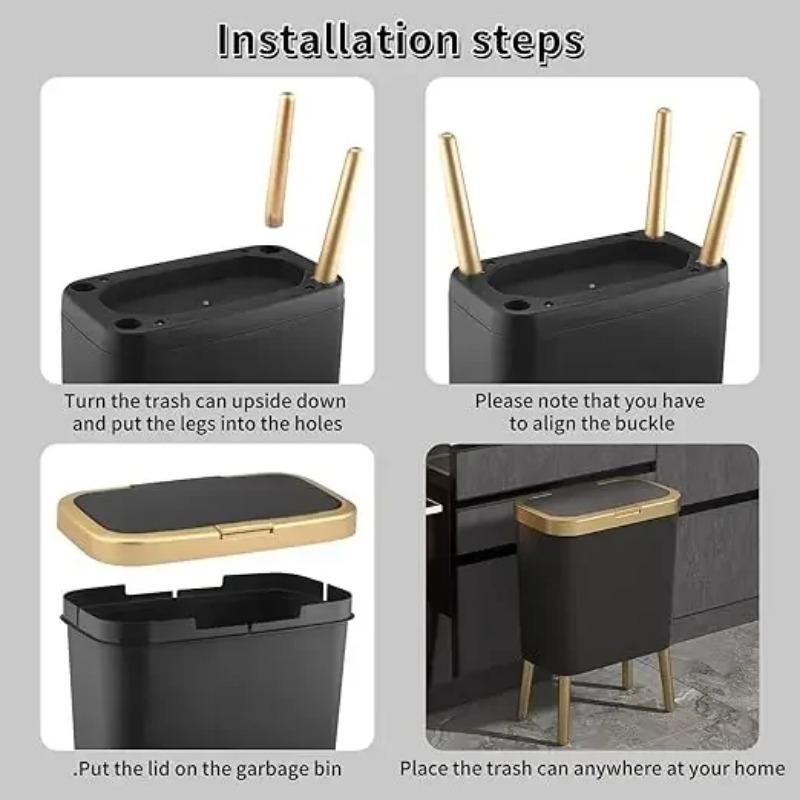 Installation steps

Turn the trash can upside down and put the legs into the holes

Please note that you have to align the buckle

.Put the lid on the garbage bin

Place the trash can anywhere at your home