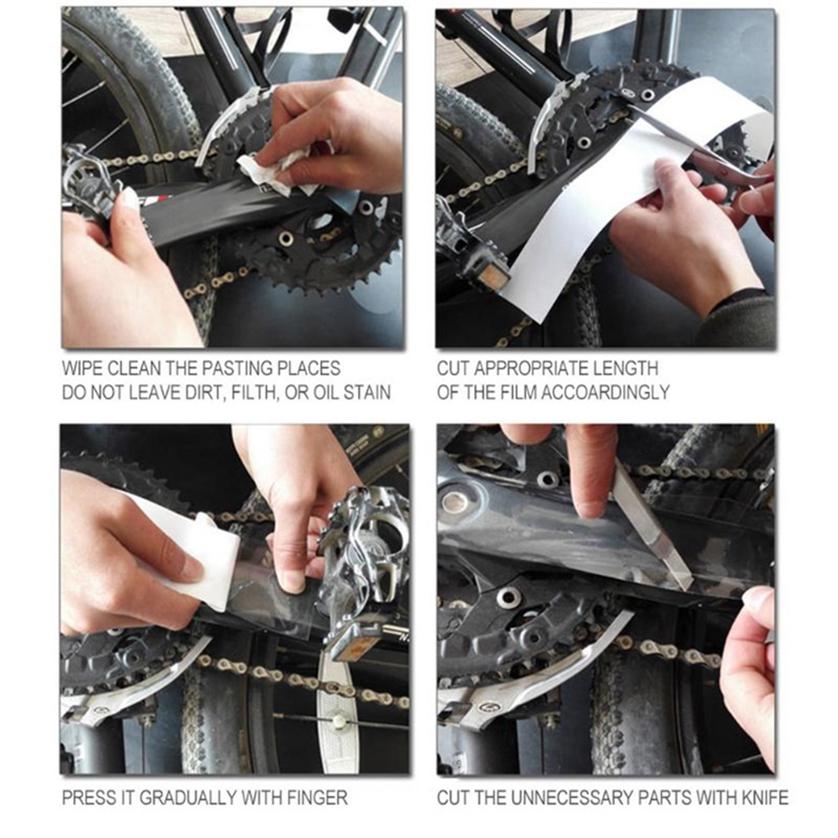 WIPE CLEAN THE PASTING PLACES
DO NOT LEAVE DIRT, FILTH, OR OIL STAIN

CUT APPROPRIATE LENGTH
OF THE FILM ACCOARDINGLY

PRESS IT GRADUALLY WITH FINGER

CUT THE UNNECESSARY PARTS WITH KNIFE